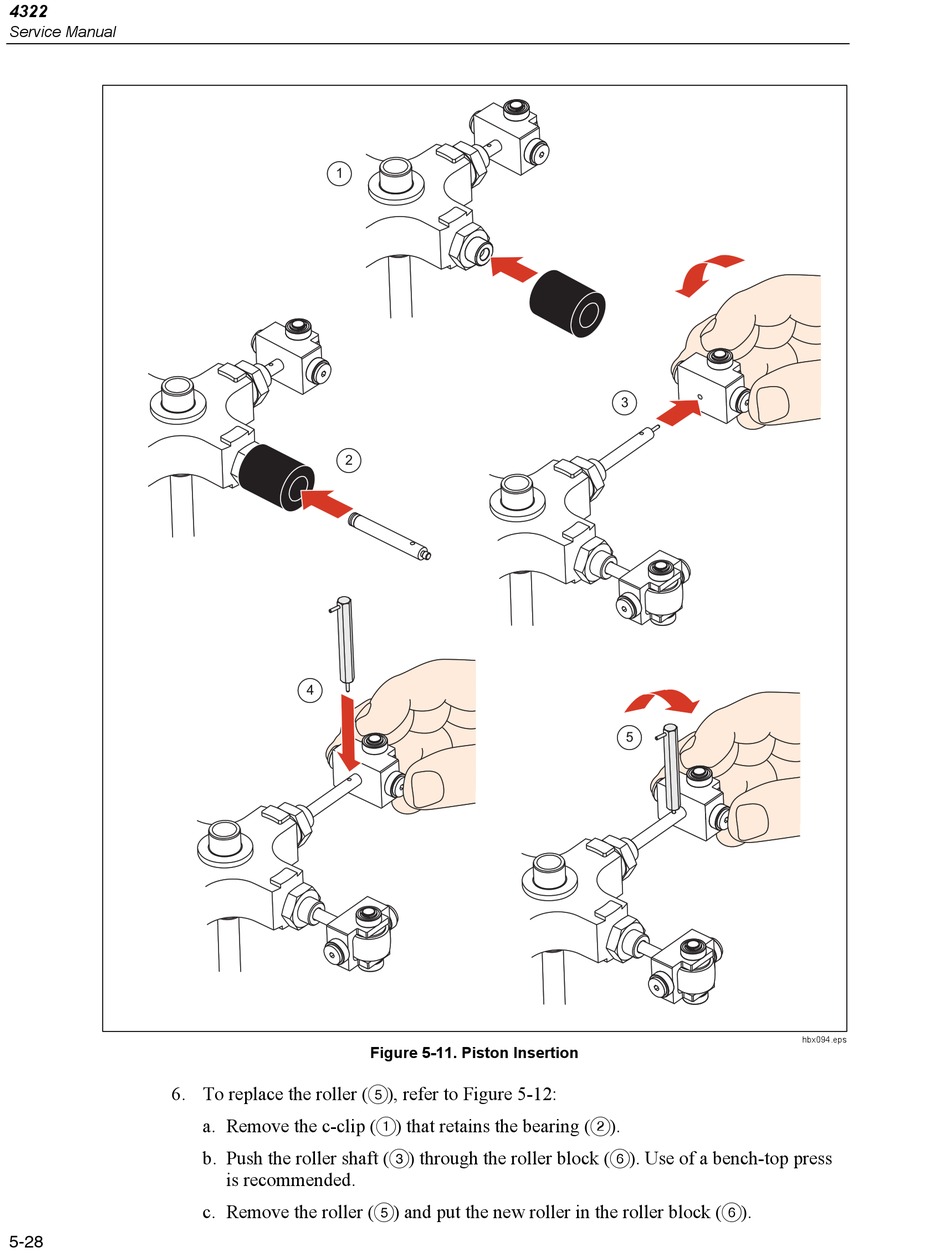 4322
Service Manual

1

2

3

4

5

hbx094.eps

Figure 5-11. Piston Insertion

6. To replace the roller (5), refer to Figure 5-12:

a. Remove the c-clip (1) that retains the bearing (2).

b. Push the roller shaft (3) through the roller block (6). Use of a bench-top press is recommended.

c. Remove the roller (5) and put the new roller in the roller block (6).

5-28