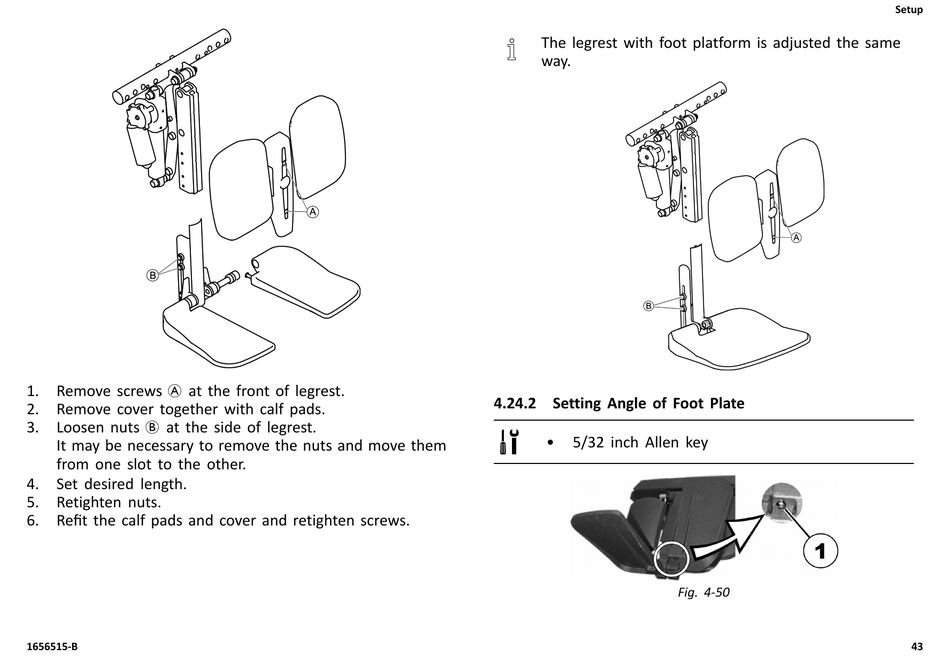 Setup

A

B

1. Remove screws Ⓐ at the front of legrest.
2. Remove cover together with calf pads.
3. Loosen nuts Ⓑ at the side of legrest. It may be necessary to remove the nuts and move them from one slot to the other.
4. Set desired length.
5. Retighten nuts.
6. Refit the calf pads and cover and retighten screws.

The legrest with foot platform is adjusted the same way.

A

B

4.24.2 Setting Angle of Foot Plate

• 5/32 inch Allen key

1

Fig. 4-50

1656515-B

43