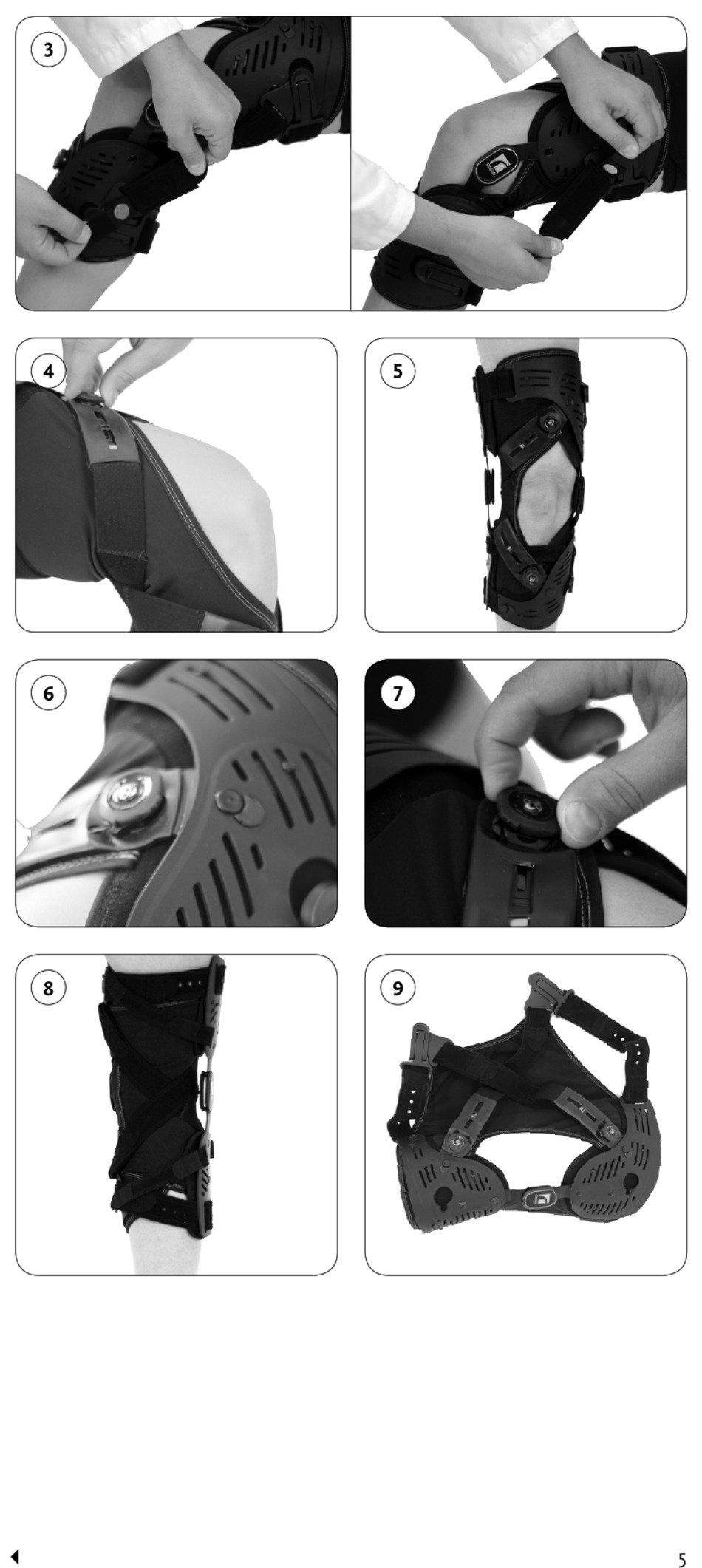 3

4

5

6

7

8

9

5