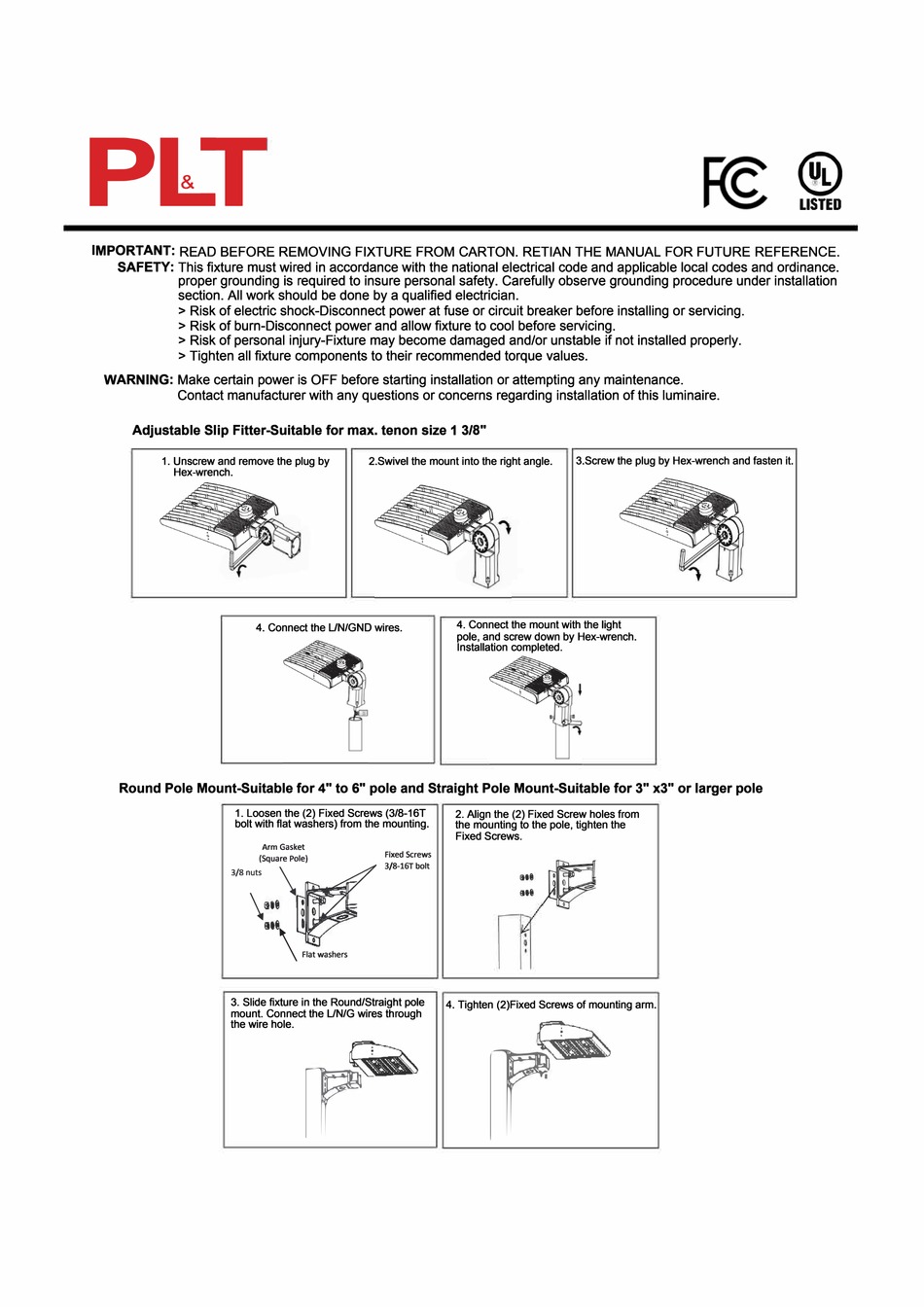 PL&T

FC

UL LISTED

IMPORTANT: READ BEFORE REMOVING FIXTURE FROM CARTON. RETIAN THE MANUAL FOR FUTURE REFERENCE.
SAFETY: This fixture must wired in accordance with the national electrical code and applicable local codes and ordinance. proper grounding is required to insure personal safety. Carefully observe grounding procedure under installation section. All work should be done by a qualified electrician.
> Risk of electric shock-Disconnect power at fuse or circuit breaker before installing or servicing.
> Risk of burn-Disconnect power and allow fixture to cool before servicing.
> Risk of personal injury-Fixture may become damaged and/or unstable if not installed properly.
> Tighten all fixture components to their recommended torque values.

WARNING: Make certain power is OFF before starting installation or attempting any maintenance.
Contact manufacturer with any questions or concerns regarding installation of this luminaire.

Adjustable Slip Fitter-Suitable for max. tenon size 1 3/8"

1. Unscrew and remove the plug by Hex-wrench.

2.Swivel the mount into the right angle.

3.Screw the plug by Hex-wrench and fasten it.

4. Connect the L/N/GND wires.

4. Connect the mount with the light pole, and screw down by Hex-wrench. Installation completed.

Round Pole Mount-Suitable for 4" to 6" pole and Straight Pole Mount-Suitable for 3" x3" or larger pole

1. Loosen the (2) Fixed Screws (3/8-16T bolt with flat washers) from the mounting.

Arm Gasket (Square Pole)
3/8 nuts
Fixed Screws 3/8-16T bolt
Flat washers

2. Align the (2) Fixed Screw holes from the mounting to the pole, tighten the Fixed Screws.

3. Slide fixture in the Round/Straight pole mount. Connect the L/N/G wires through the wire hole.

4. Tighten (2)Fixed Screws of mounting arm.