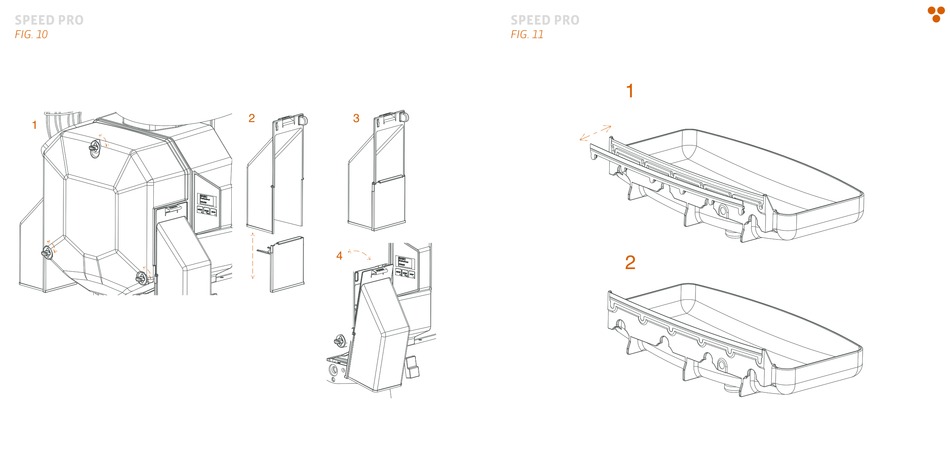 SPEED PRO
FIG. 10

1

2

3

4

SPEED PRO
FIG. 11

1

2