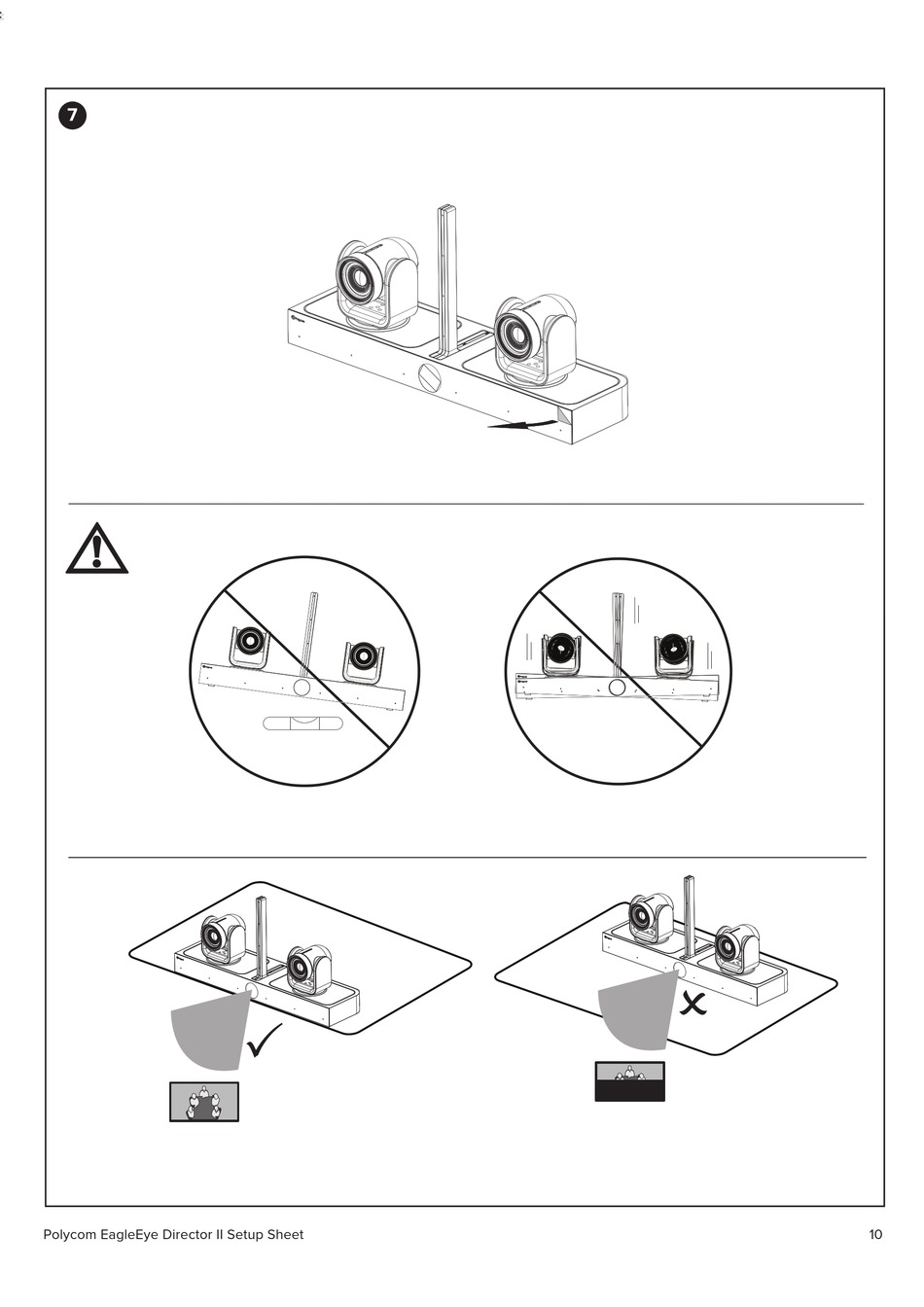 7

Polycom EagleEye Director II Setup Sheet

10