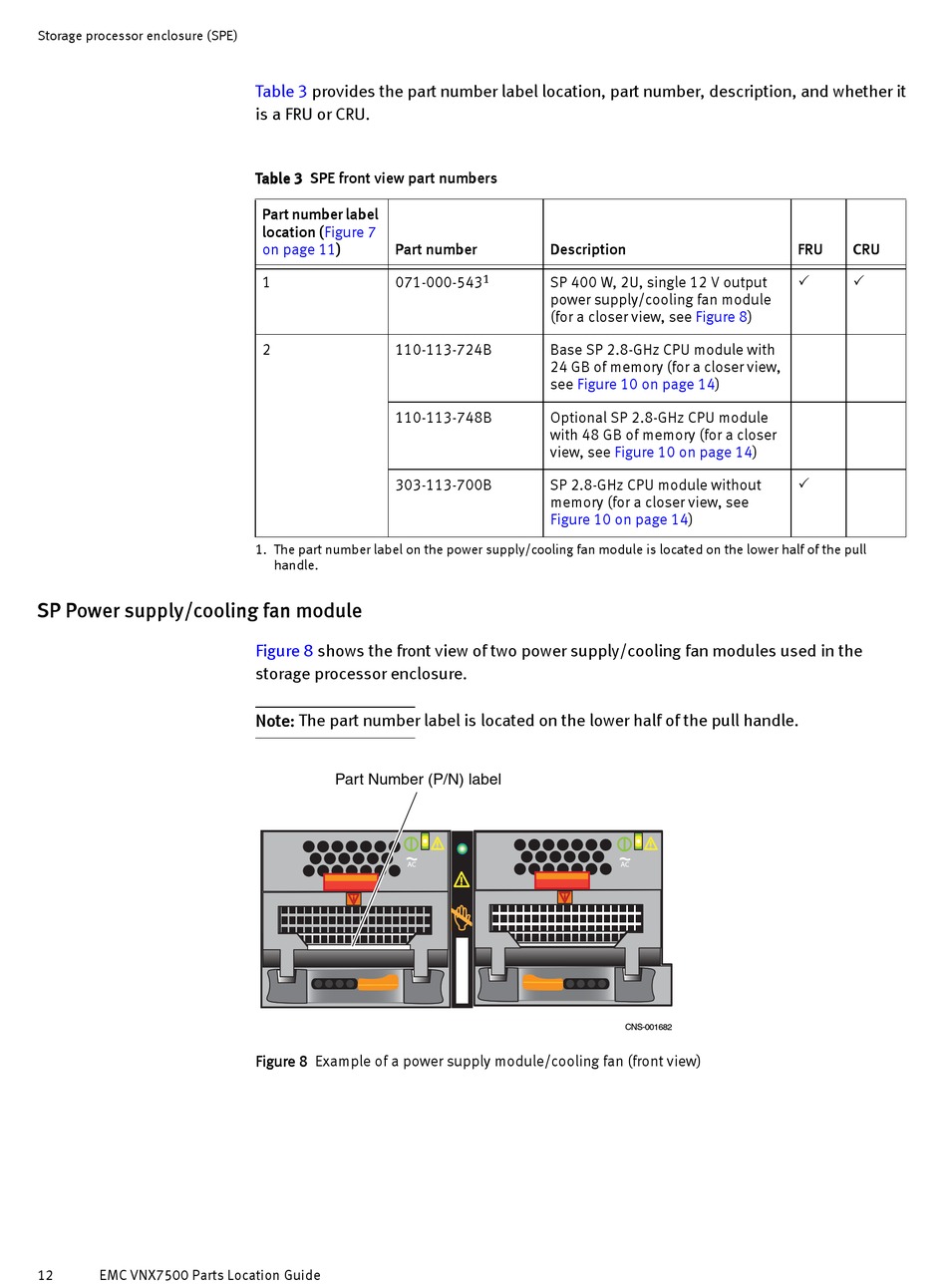 Storage processor enclosure (SPE)

Table 3 provides the part number label location, part number, description, and whether it is a FRU or CRU.

Table 3 SPE front view part numbers

| Part number label location (Figure 7 on page 11) | Part number | Description | FRU | CRU |
|---|---|---|---|---|
| 1 | 071-000-543$^1$ | SP 400 W, 2U, single 12 V output power supply/cooling fan module (for a closer view, see Figure 8) | ✓ | ✓ |
| 2 | 110-113-724B | Base SP 2.8-GHz CPU module with 24 GB of memory (for a closer view, see Figure 10 on page 14) | | |
| | 110-113-748B | Optional SP 2.8-GHz CPU module with 48 GB of memory (for a closer view, see Figure 10 on page 14) | | |
| | 303-113-700B | SP 2.8-GHz CPU module without memory (for a closer view, see Figure 10 on page 14) | ✓ | |

1. The part number label on the power supply/cooling fan module is located on the lower half of the pull handle.

SP Power supply/cooling fan module

Figure 8 shows the front view of two power supply/cooling fan modules used in the storage processor enclosure.

Note: The part number label is located on the lower half of the pull handle.

Part Number (P/N) label

AC

AC

CNS-001682

Figure 8 Example of a power supply module/cooling fan (front view)

12 EMC VNX7500 Parts Location Guide