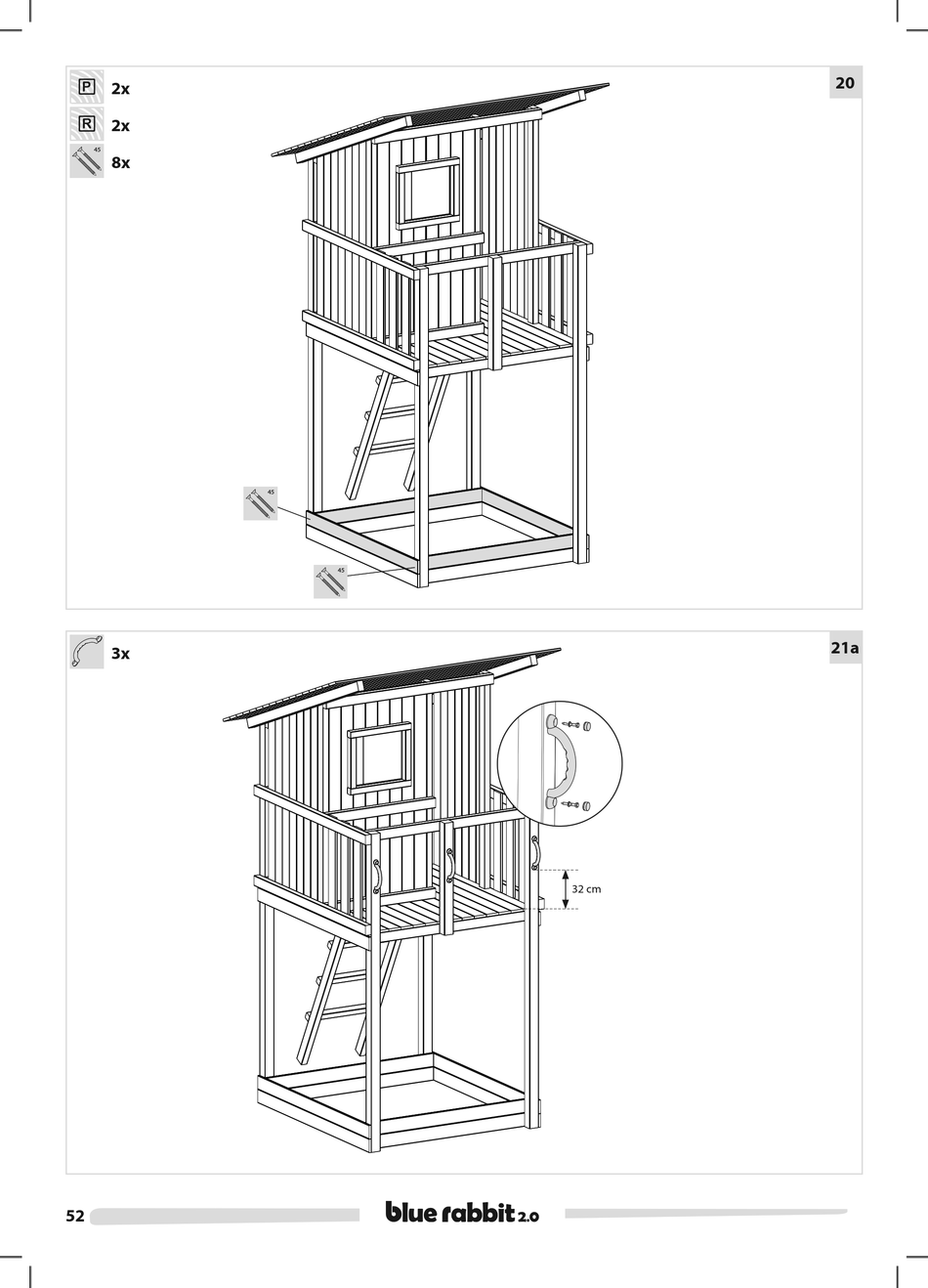 P 2x

R 2x

45 8x

20

45

45

3x

21a

32 cm

52

blue rabbit 2.0