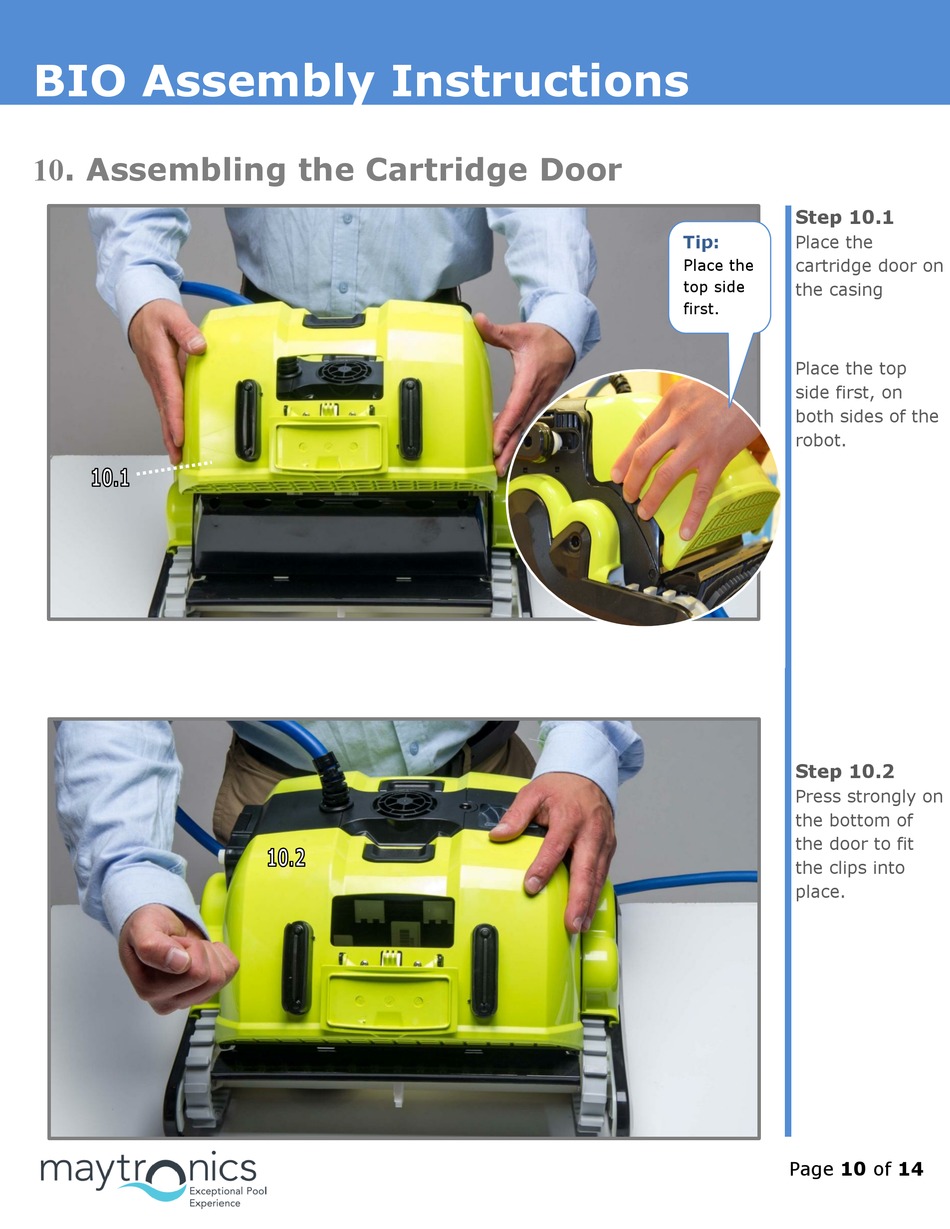 BIO Assembly Instructions

10. Assembling the Cartridge Door

Tip:
Place the top side first.

10.1

Step 10.1
Place the cartridge door on the casing

Place the top side first, on both sides of the robot.

10.2

Step 10.2
Press strongly on the bottom of the door to fit the clips into place.

maytronics
Exceptional Pool Experience

Page 10 of 14