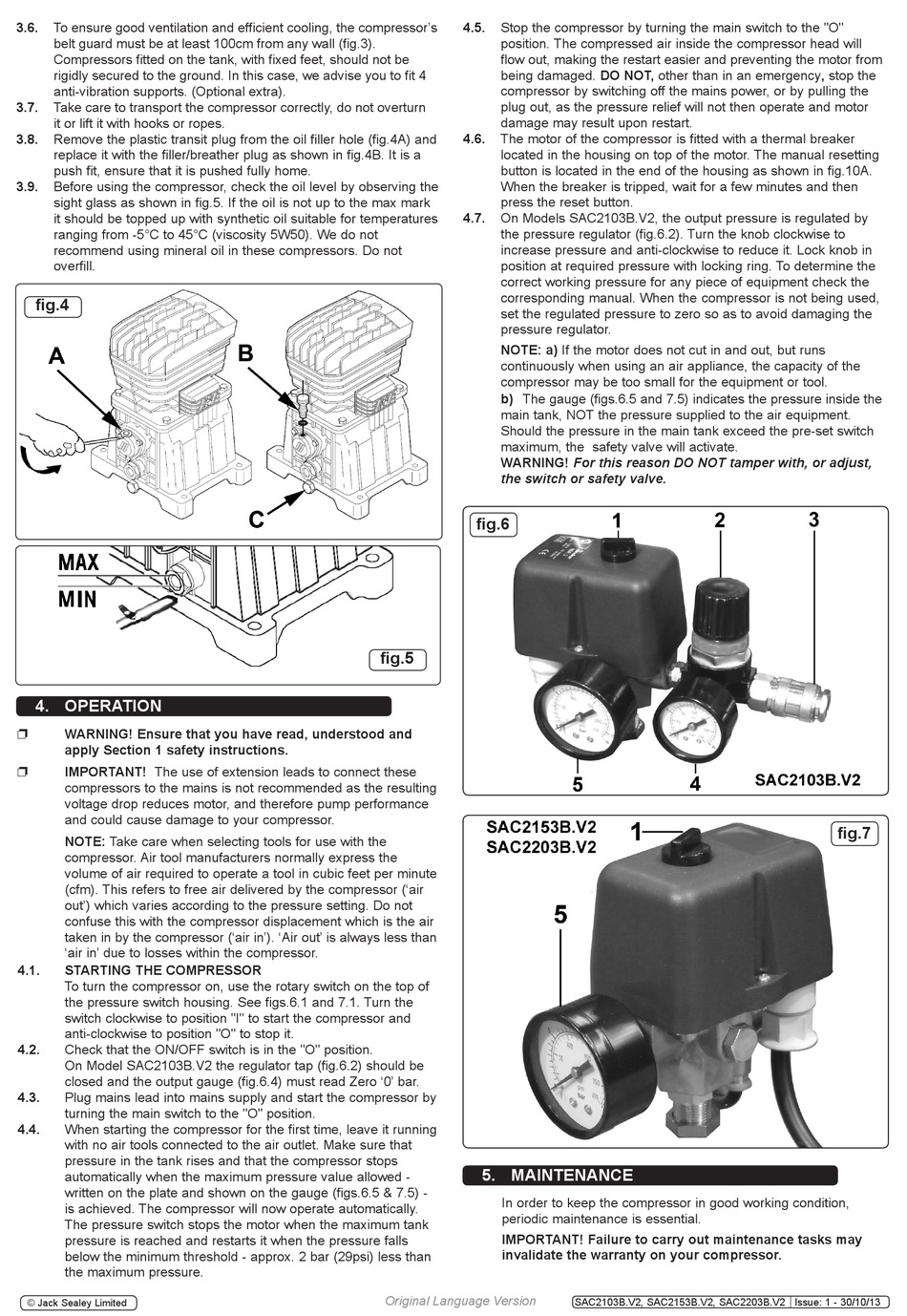 3.6. To ensure good ventilation and efficient cooling, the compressor's belt guard must be at least 100cm from any wall (fig.3). Compressors fitted on the tank, with fixed feet, should not be rigidly secured to the ground. In this case, we advise you to fit 4 anti-vibration supports. (Optional extra).

3.7. Take care to transport the compressor correctly, do not overturn it or lift it with hooks or ropes.

3.8. Remove the plastic transit plug from the oil filler hole (fig.4A) and replace it with the filler/breather plug as shown in fig.4B. It is a push fit, ensure that it is pushed fully home.

3.9. Before using the compressor, check the oil level by observing the sight glass as shown in fig.5. If the oil is not up to the max mark it should be topped up with synthetic oil suitable for temperatures ranging from -5°C to 45°C (viscosity 5W50). We do not recommend using mineral oil in these compressors. Do not overfill.

fig.4
A
B
C

MAX
MIN
fig.5

4. OPERATION

❒ WARNING! Ensure that you have read, understood and apply Section 1 safety instructions.

❒ IMPORTANT! The use of extension leads to connect these compressors to the mains is not recommended as the resulting voltage drop reduces motor, and therefore pump performance and could cause damage to your compressor.

NOTE: Take care when selecting tools for use with the compressor. Air tool manufacturers normally express the volume of air required to operate a tool in cubic feet per minute (cfm). This refers to free air delivered by the compressor ('air out') which varies according to the pressure setting. Do not confuse this with the compressor displacement which is the air taken in by the compressor ('air in'). 'Air out' is always less than 'air in' due to losses within the compressor.

4.1. STARTING THE COMPRESSOR
To turn the compressor on, use the rotary switch on the top of the pressure switch housing. See figs.6.1 and 7.1. Turn the switch clockwise to position "I" to start the compressor and anti-clockwise to position "O" to stop it.

4.2. Check that the ON/OFF switch is in the "O" position. On Model SAC2103B.V2 the regulator tap (fig.6.2) should be closed and the output gauge (fig.6.4) must read Zero '0' bar.

4.3. Plug mains lead into mains supply and start the compressor by turning the main switch to the "O" position.

4.4. When starting the compressor for the first time, leave it running with no air tools connected to the air outlet. Make sure that pressure in the tank rises and that the compressor stops automatically when the maximum pressure value allowed - written on the plate and shown on the gauge (figs.6.5 & 7.5) - is achieved. The compressor will now operate automatically. The pressure switch stops the motor when the maximum tank pressure is reached and restarts it when the pressure falls below the minimum threshold - approx. 2 bar (29psi) less than the maximum pressure.

4.5. Stop the compressor by turning the main switch to the "O" position. The compressed air inside the compressor head will flow out, making the restart easier and preventing the motor from being damaged. DO NOT, other than in an emergency, stop the compressor by switching off the mains power, or by pulling the plug out, as the pressure relief will not then operate and motor damage may result upon restart.

4.6. The motor of the compressor is fitted with a thermal breaker located in the housing on top of the motor. The manual resetting button is located in the end of the housing as shown in fig.10A. When the breaker is tripped, wait for a few minutes and then press the reset button.

4.7. On Models SAC2103B.V2, the output pressure is regulated by the pressure regulator (fig.6.2). Turn the knob clockwise to increase pressure and anti-clockwise to reduce it. Lock knob in position at required pressure with locking ring. To determine the correct working pressure for any piece of equipment check the corresponding manual. When the compressor is not being used, set the regulated pressure to zero so as to avoid damaging the pressure regulator.

NOTE: a) If the motor does not cut in and out, but runs continuously when using an air appliance, the capacity of the compressor may be too small for the equipment or tool.
b) The gauge (figs.6.5 and 7.5) indicates the pressure inside the main tank, NOT the pressure supplied to the air equipment. Should the pressure in the main tank exceed the pre-set switch maximum, the safety valve will activate.
WARNING! For this reason DO NOT tamper with, or adjust, the switch or safety valve.

fig.6
1
2
3
5
4
SAC2103B.V2

SAC2153B.V2
SAC2203B.V2
1
fig.7
5

5. MAINTENANCE

In order to keep the compressor in good working condition, periodic maintenance is essential.

IMPORTANT! Failure to carry out maintenance tasks may invalidate the warranty on your compressor.

© Jack Sealey Limited
Original Language Version
SAC2103B.V2, SAC2153B.V2, SAC2203B.V2 | Issue: 1 - 30/10/13