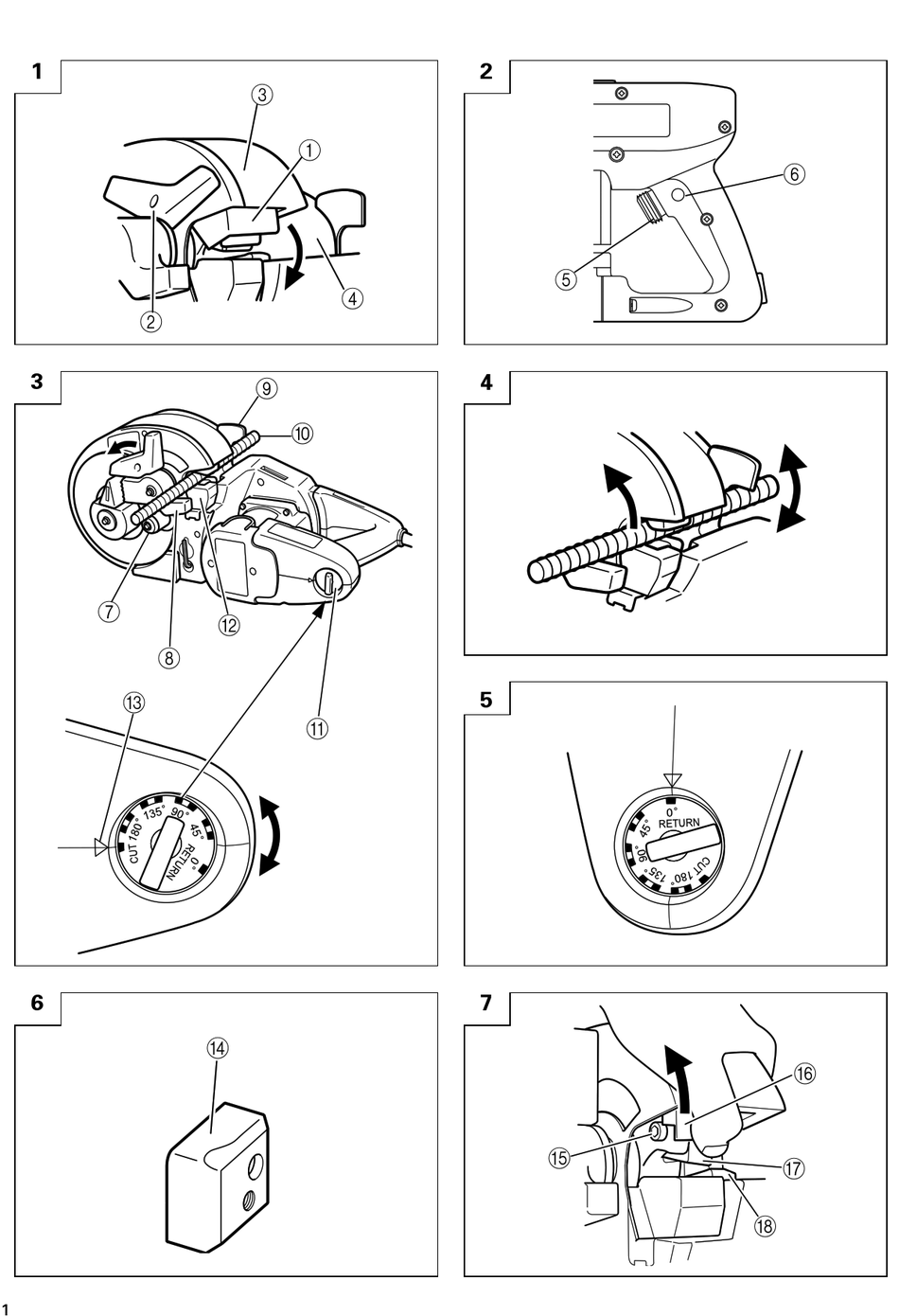 1

③
①
②
④

2

⑥
⑤

3

⑨
⑩
⑦
⑧
⑫
⑪
⑬
CUT 180°
135°
90°
45°
0°
RETURN

4

5

0°
RETURN
45°
90°
135°
CUT 180°

6

⑭

7

⑯
⑮
⑰
⑱

1