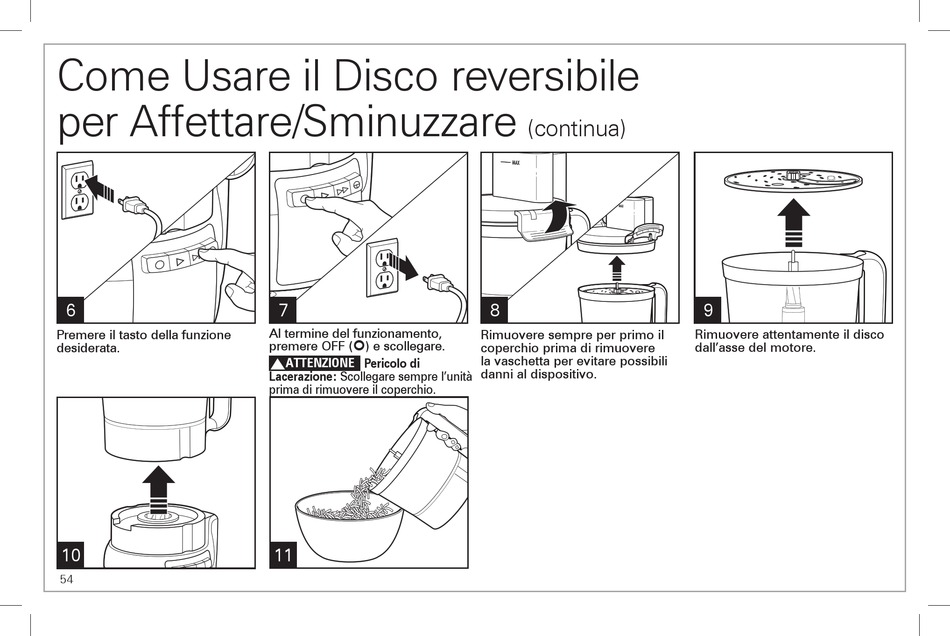 Come Usare il Disco reversibile per Affettare/Sminuzzare (continua)

6

Premere il tasto della funzione desiderata.

7

Al termine del funzionamento, premere OFF (O) e scollegare.

▲ATTENZIONE Pericolo di Lacerazione: Scollegare sempre l'unità prima di rimuovere il coperchio.

MAX

8

Rimuovere sempre per primo il coperchio prima di rimuovere la vaschetta per evitare possibili danni al dispositivo.

9

Rimuovere attentamente il disco dall'asse del motore.

10

11

54