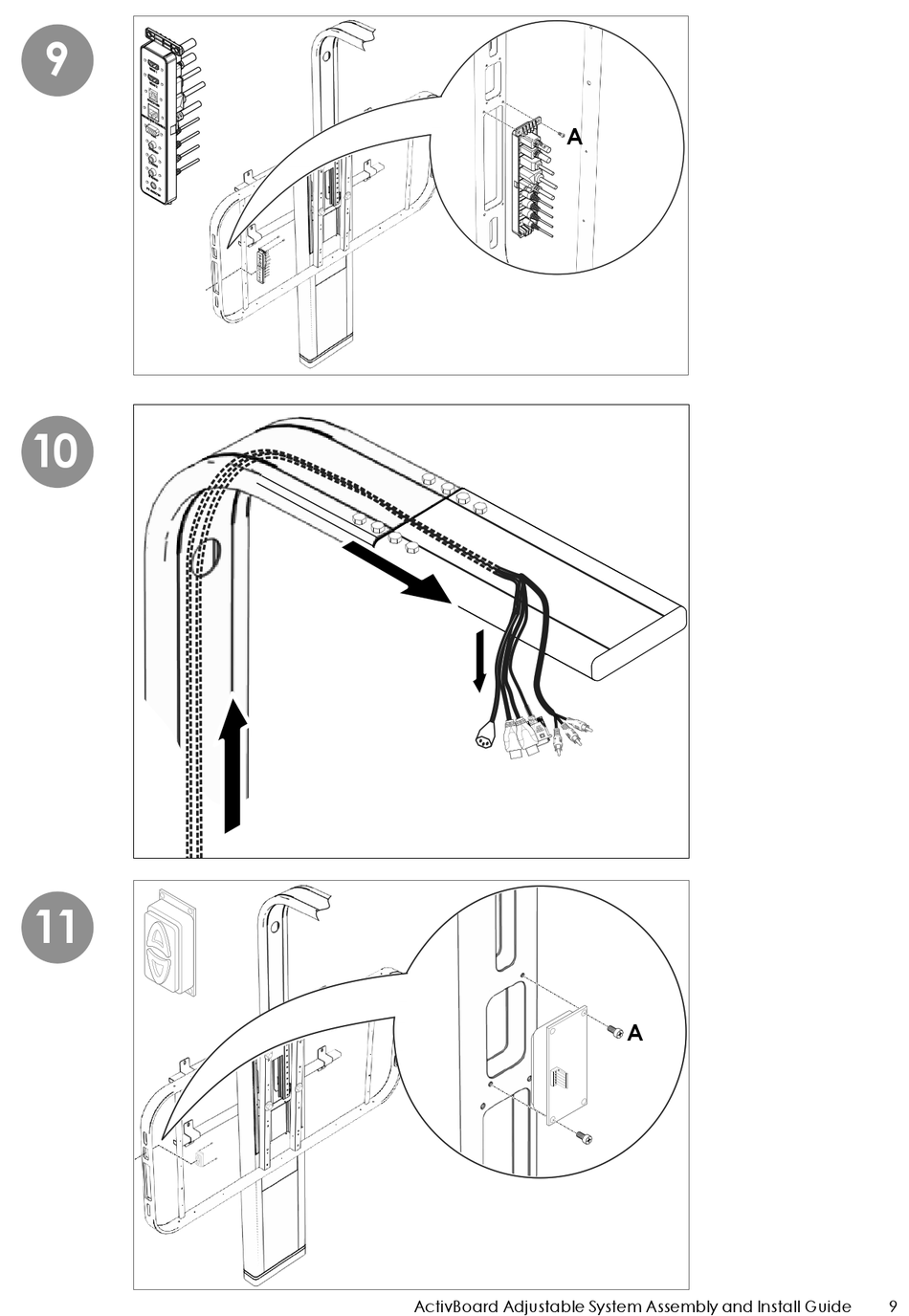 9

A

10

11

A

ActivBoard Adjustable System Assembly and Install Guide 9