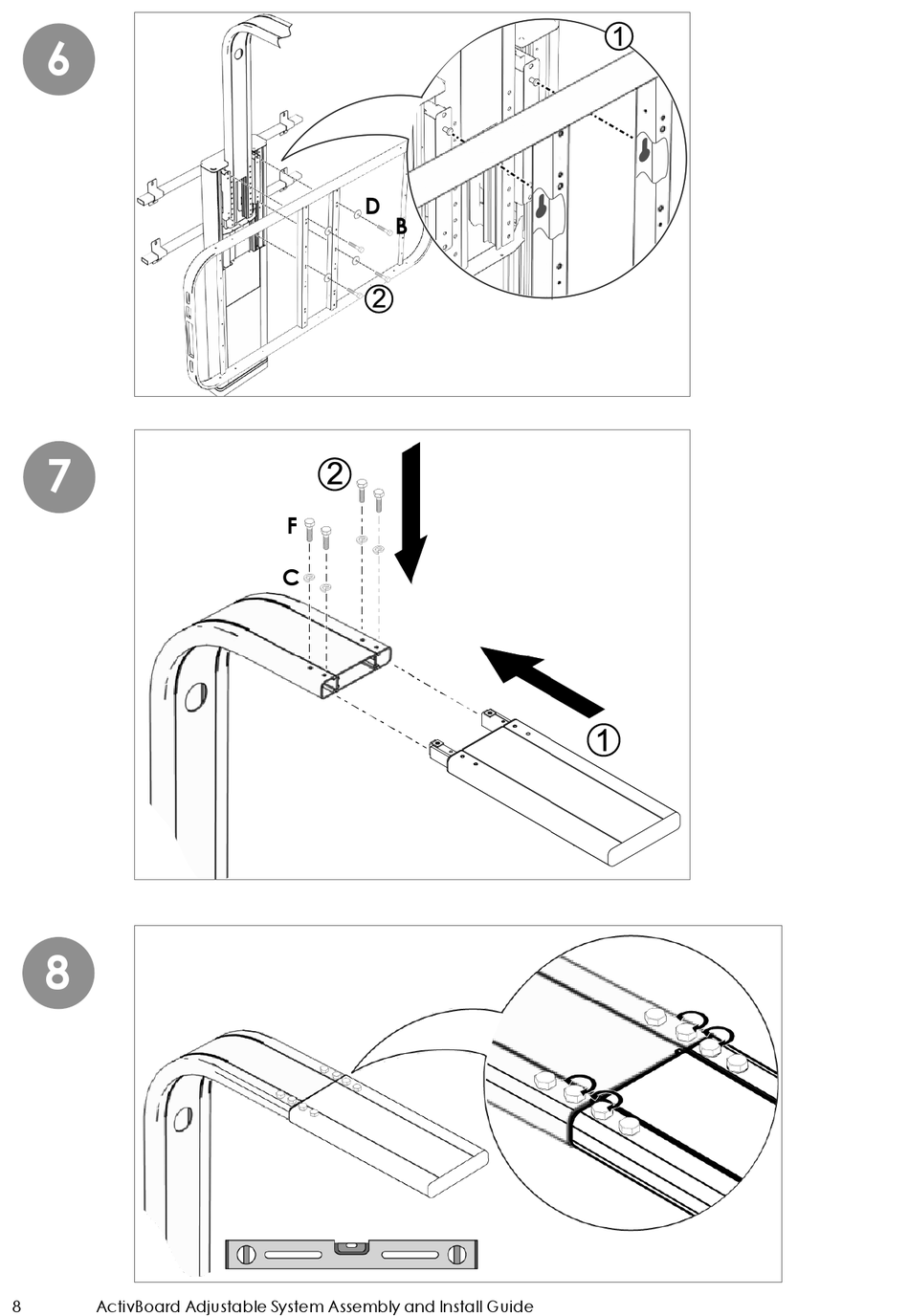 6

①

D

B

②

7

②

F

C

①

8

8 ActivBoard Adjustable System Assembly and Install Guide