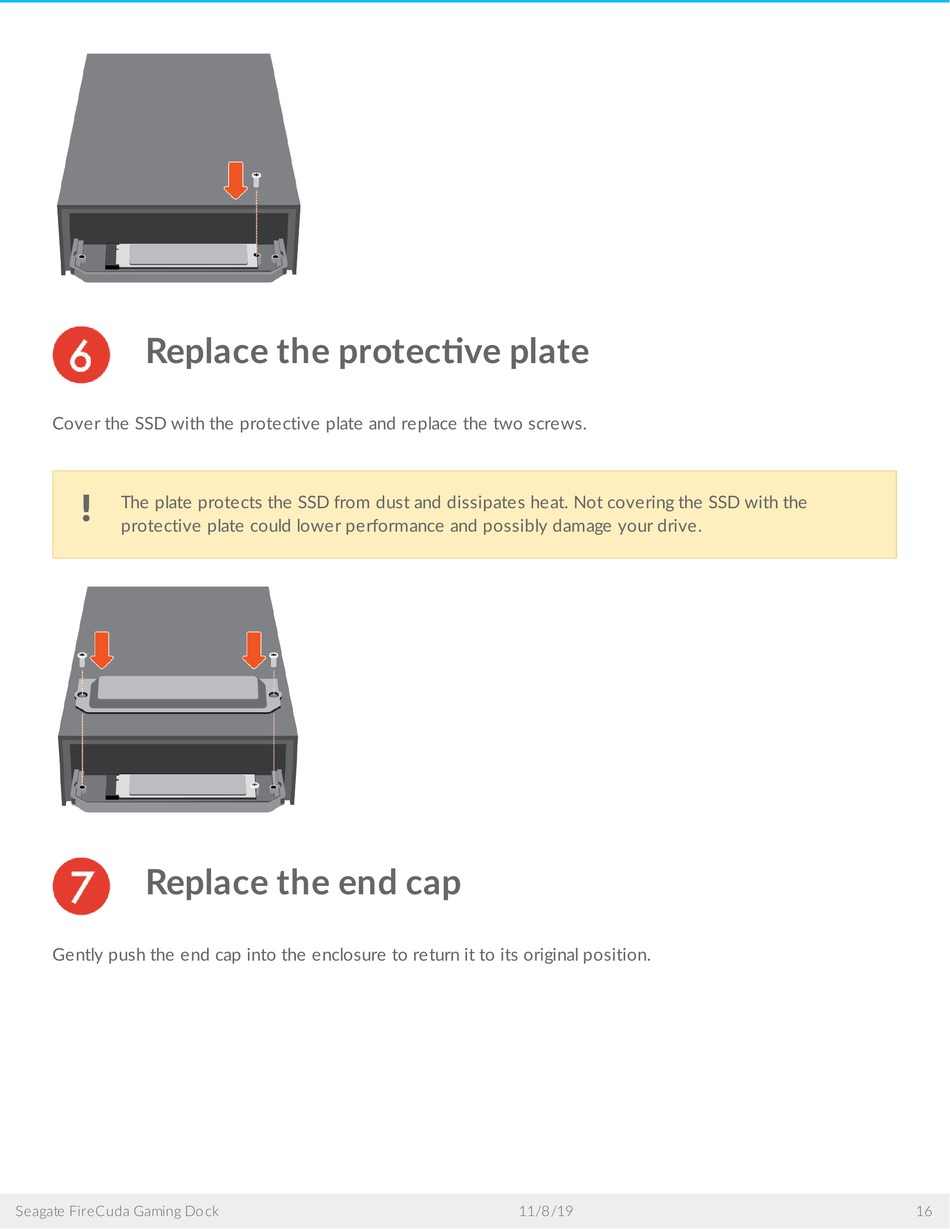 6

Replace the protective plate

Cover the SSD with the protective plate and replace the two screws.

!

The plate protects the SSD from dust and dissipates heat. Not covering the SSD with the protective plate could lower performance and possibly damage your drive.

7

Replace the end cap

Gently push the end cap into the enclosure to return it to its original position.

Seagate FireCuda Gaming Dock 11/8/19 16