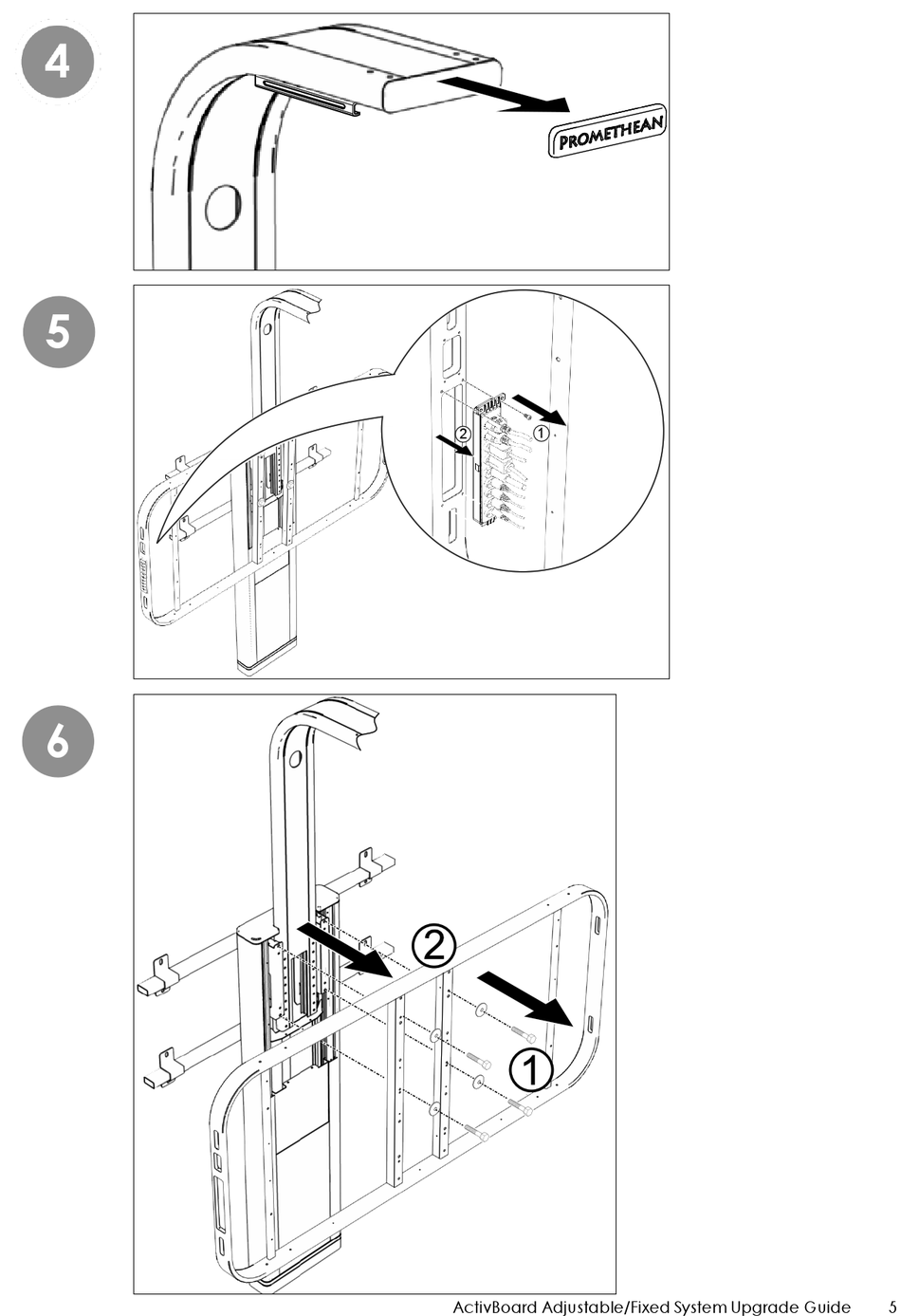 4

PROMETHEAN

5

② ①

6

②

①

ActivBoard Adjustable/Fixed System Upgrade Guide 5