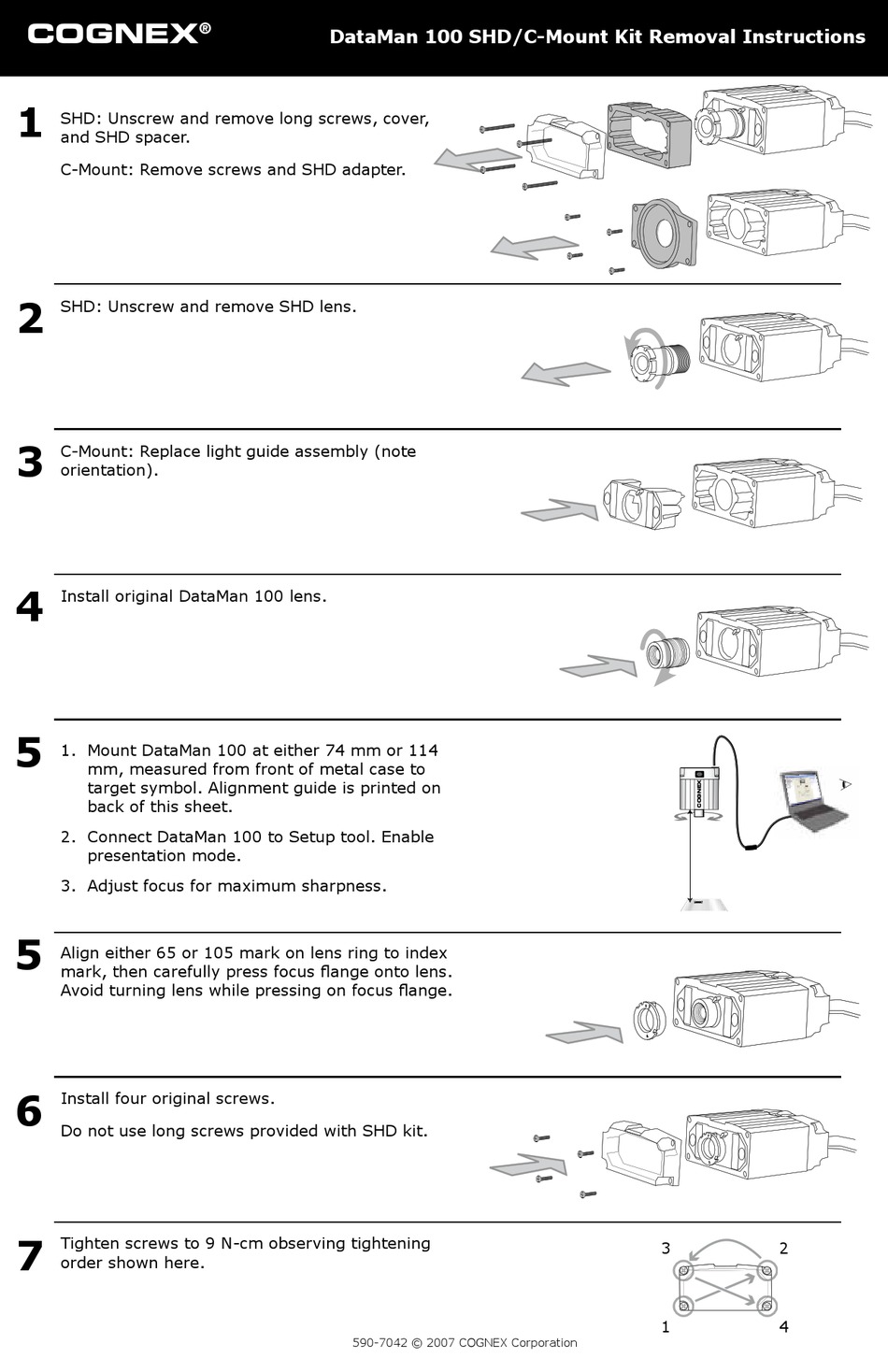 COGNEX®

DataMan 100 SHD/C-Mount Kit Removal Instructions

1

SHD: Unscrew and remove long screws, cover, and SHD spacer.

C-Mount: Remove screws and SHD adapter.

2

SHD: Unscrew and remove SHD lens.

3

C-Mount: Replace light guide assembly (note orientation).

4

Install original DataMan 100 lens.

5

1. Mount DataMan 100 at either 74 mm or 114 mm, measured from front of metal case to target symbol. Alignment guide is printed on back of this sheet.

2. Connect DataMan 100 to Setup tool. Enable presentation mode.

3. Adjust focus for maximum sharpness.

COGNEX

5

Align either 65 or 105 mark on lens ring to index mark, then carefully press focus flange onto lens. Avoid turning lens while pressing on focus flange.

6

Install four original screws.

Do not use long screws provided with SHD kit.

7

Tighten screws to 9 N-cm observing tightening order shown here.

3 2

1 4

590-7042 © 2007 COGNEX Corporation