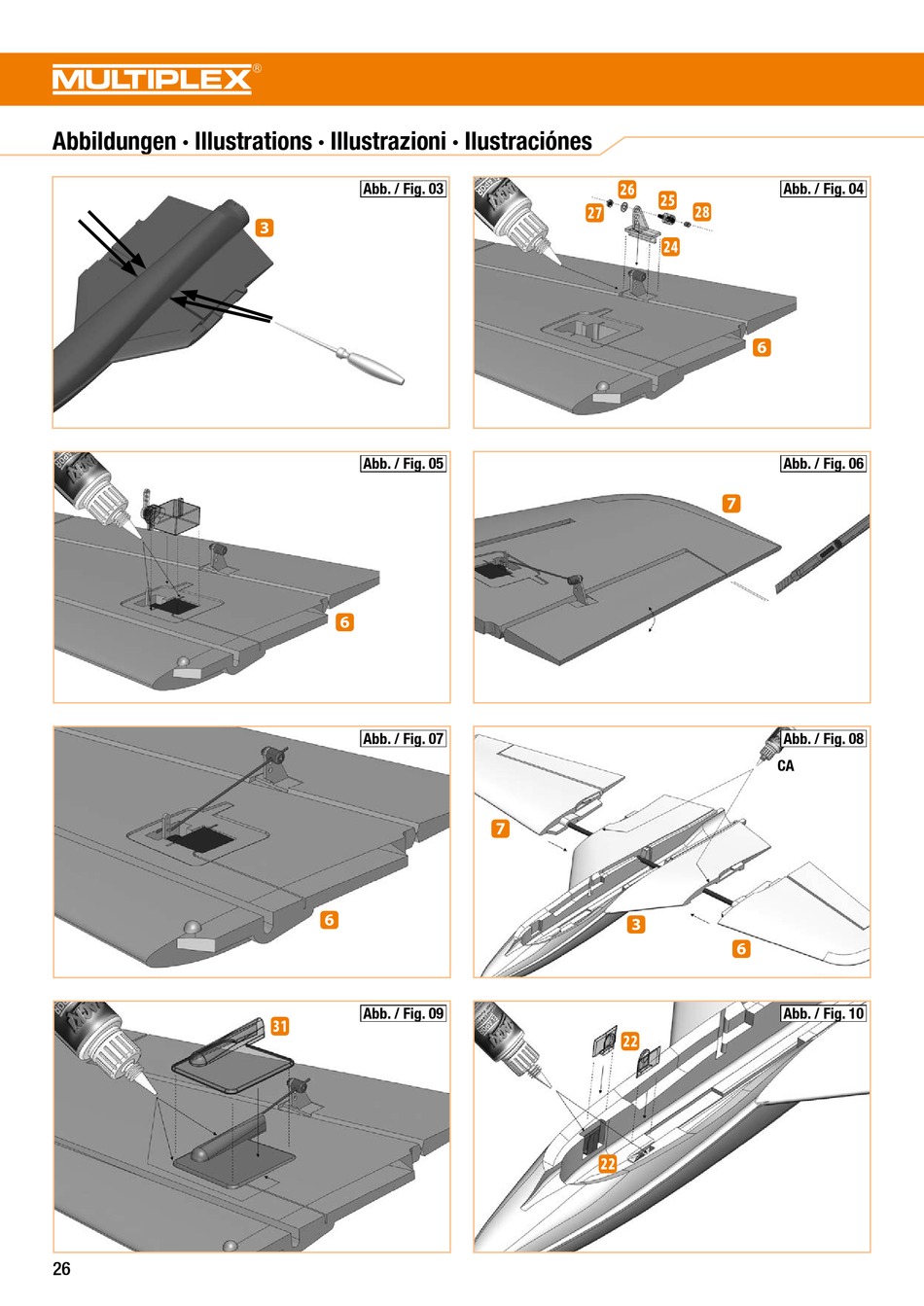 MULTIPLEX®

Abbildungen · Illustrations · Illustrazioni · Ilustraciónes

Abb. / Fig. 03

3

Abb. / Fig. 04

26
27
25
28
24
6

Abb. / Fig. 05

6

Abb. / Fig. 06

7

Abb. / Fig. 07

6

Abb. / Fig. 08
CA

7
3
6

Abb. / Fig. 09

31

Abb. / Fig. 10

22
22

26