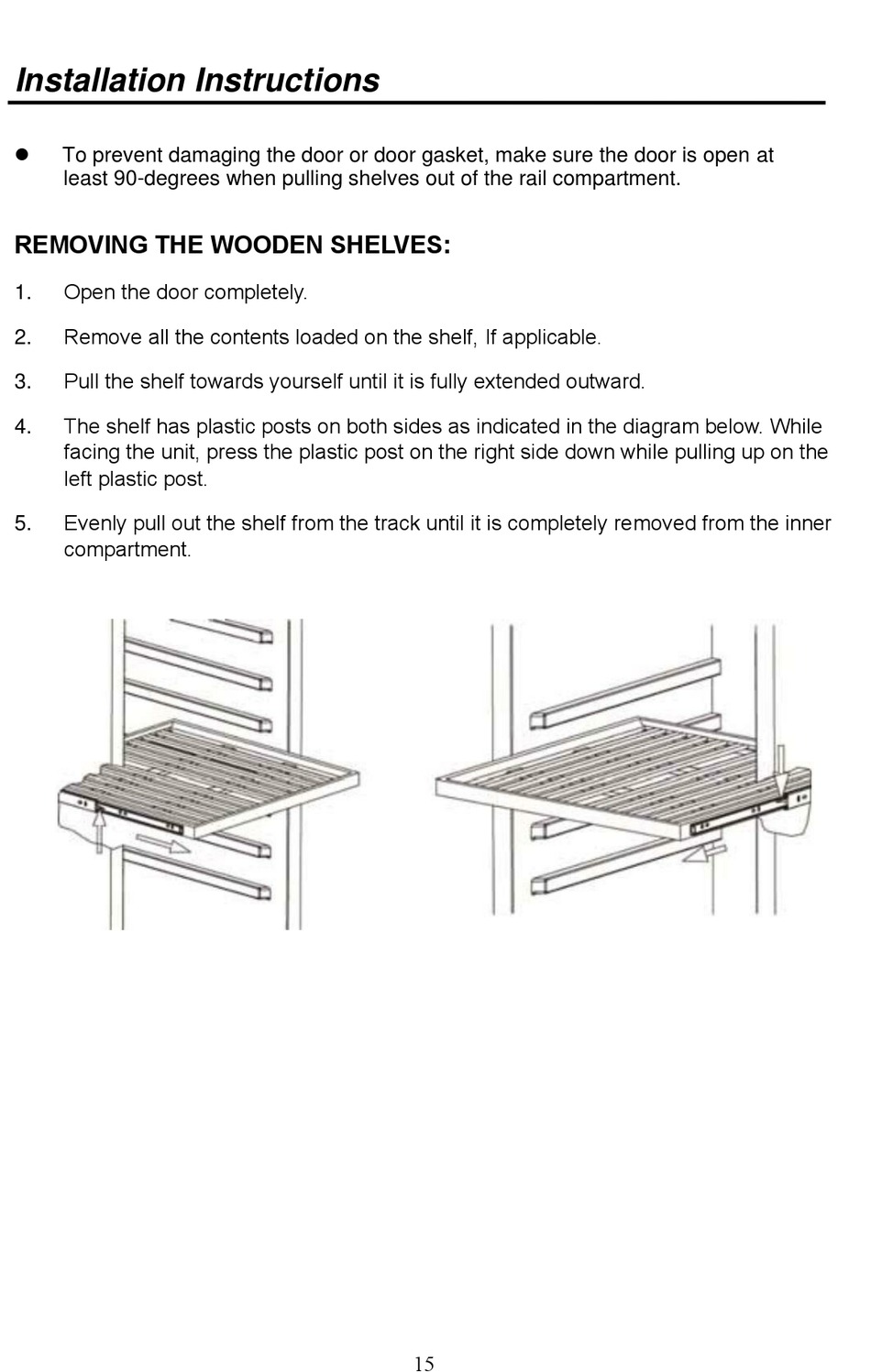 Installation Instructions

● To prevent damaging the door or door gasket, make sure the door is open at least 90-degrees when pulling shelves out of the rail compartment.

REMOVING THE WOODEN SHELVES:

1. Open the door completely.

2. Remove all the contents loaded on the shelf, If applicable.

3. Pull the shelf towards yourself until it is fully extended outward.

4. The shelf has plastic posts on both sides as indicated in the diagram below. While facing the unit, press the plastic post on the right side down while pulling up on the left plastic post.

5. Evenly pull out the shelf from the track until it is completely removed from the inner compartment.

15