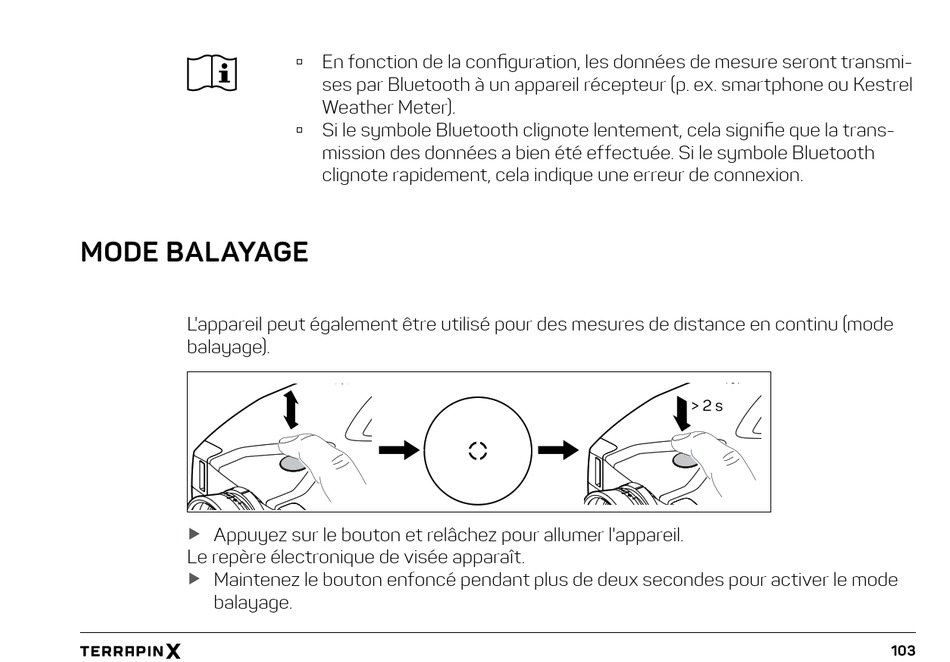 ▫ En fonction de la configuration, les données de mesure seront transmises par Bluetooth à un appareil récepteur (p. ex. smartphone ou Kestrel Weather Meter).
▫ Si le symbole Bluetooth clignote lentement, cela signifie que la transmission des données a bien été effectuée. Si le symbole Bluetooth clignote rapidement, cela indique une erreur de connexion.

MODE BALAYAGE

L'appareil peut également être utilisé pour des mesures de distance en continu (mode balayage).

> 2 s

▶ Appuyez sur le bouton et relâchez pour allumer l'appareil.
Le repère électronique de visée apparaît.
▶ Maintenez le bouton enfoncé pendant plus de deux secondes pour activer le mode balayage.

TERRAPIN X

103