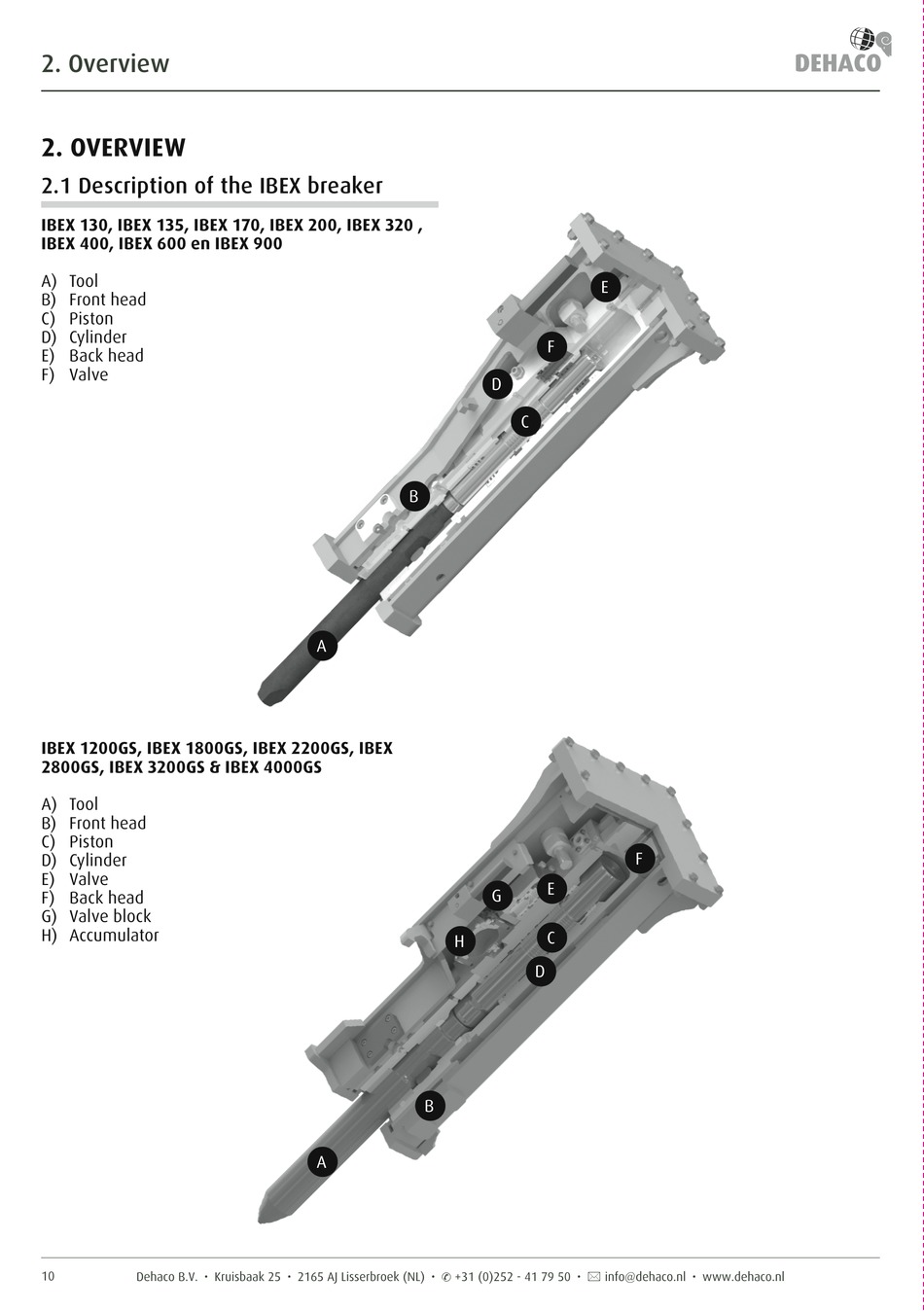 2. Overview

DEHACO

2. OVERVIEW

2.1 Description of the IBEX breaker

IBEX 130, IBEX 135, IBEX 170, IBEX 200, IBEX 320 , IBEX 400, IBEX 600 en IBEX 900

A) Tool
B) Front head
C) Piston
D) Cylinder
E) Back head
F) Valve

E
F
D
C
B
A

IBEX 1200GS, IBEX 1800GS, IBEX 2200GS, IBEX 2800GS, IBEX 3200GS & IBEX 4000GS

A) Tool
B) Front head
C) Piston
D) Cylinder
E) Valve
F) Back head
G) Valve block
H) Accumulator

F
G
E
H
C
D
B
A

10 Dehaco B.V. • Kruisbaak 25 • 2165 AJ Lisserbroek (NL) • ✆ +31 (0)252 - 41 79 50 • ✉ info@dehaco.nl • www.dehaco.nl