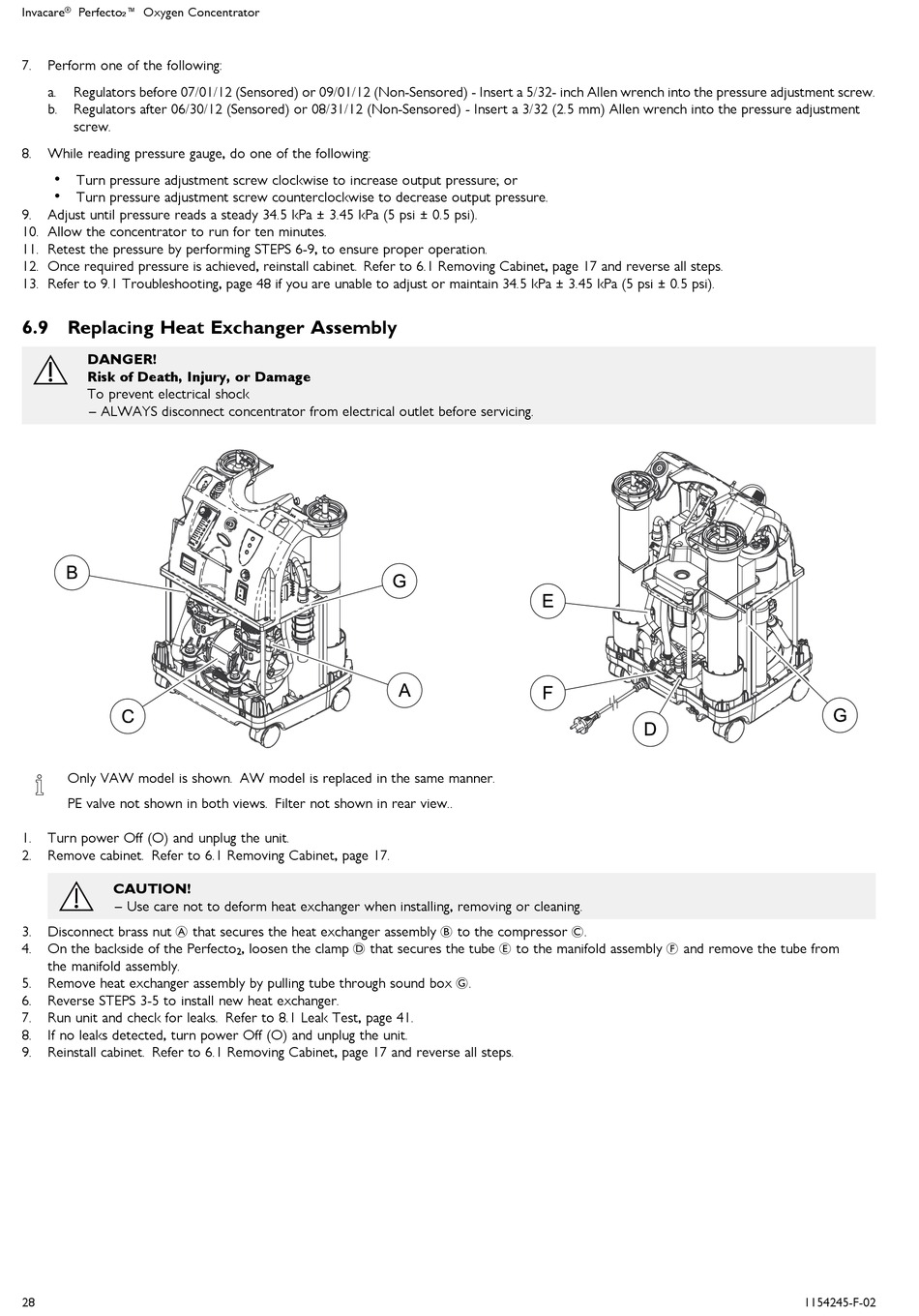 Invacare® Perfecto₂™ Oxygen Concentrator

7. Perform one of the following:

a. Regulators before 07/01/12 (Sensored) or 09/01/12 (Non-Sensored) - Insert a 5/32- inch Allen wrench into the pressure adjustment screw.
b. Regulators after 06/30/12 (Sensored) or 08/31/12 (Non-Sensored) - Insert a 3/32 (2.5 mm) Allen wrench into the pressure adjustment screw.

8. While reading pressure gauge, do one of the following:

• Turn pressure adjustment screw clockwise to increase output pressure; or
• Turn pressure adjustment screw counterclockwise to decrease output pressure.

9. Adjust until pressure reads a steady 34.5 kPa ± 3.45 kPa (5 psi ± 0.5 psi).
10. Allow the concentrator to run for ten minutes.
11. Retest the pressure by performing STEPS 6-9, to ensure proper operation.
12. Once required pressure is achieved, reinstall cabinet. Refer to 6.1 Removing Cabinet, page 17 and reverse all steps.
13. Refer to 9.1 Troubleshooting, page 48 if you are unable to adjust or maintain 34.5 kPa ± 3.45 kPa (5 psi ± 0.5 psi).

6.9 Replacing Heat Exchanger Assembly

DANGER!
Risk of Death, Injury, or Damage
To prevent electrical shock
– ALWAYS disconnect concentrator from electrical outlet before servicing.

B G A C E F D G

Only VAW model is shown. AW model is replaced in the same manner.
PE valve not shown in both views. Filter not shown in rear view..

1. Turn power Off (O) and unplug the unit.
2. Remove cabinet. Refer to 6.1 Removing Cabinet, page 17.

CAUTION!
– Use care not to deform heat exchanger when installing, removing or cleaning.

3. Disconnect brass nut Ⓐ that secures the heat exchanger assembly Ⓑ to the compressor Ⓒ.
4. On the backside of the Perfecto₂, loosen the clamp Ⓓ that secures the tube Ⓔ to the manifold assembly Ⓕ and remove the tube from the manifold assembly.
5. Remove heat exchanger assembly by pulling tube through sound box Ⓖ.
6. Reverse STEPS 3-5 to install new heat exchanger.
7. Run unit and check for leaks. Refer to 8.1 Leak Test, page 41.
8. If no leaks detected, turn power Off (O) and unplug the unit.
9. Reinstall cabinet. Refer to 6.1 Removing Cabinet, page 17 and reverse all steps.

28 1154245-F-02