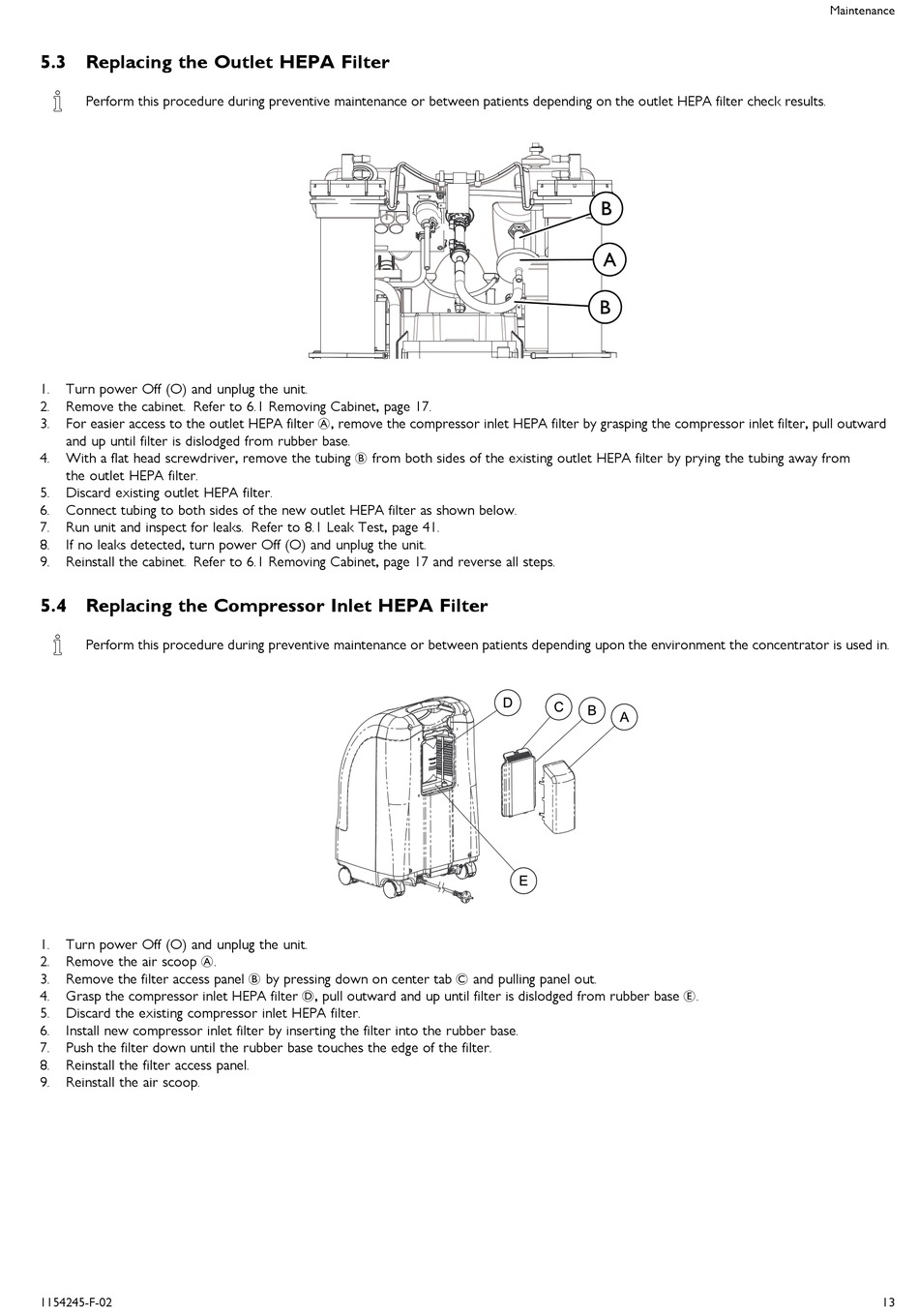 Maintenance

5.3 Replacing the Outlet HEPA Filter

Perform this procedure during preventive maintenance or between patients depending on the outlet HEPA filter check results.

B
A
B

1. Turn power Off (O) and unplug the unit.
2. Remove the cabinet. Refer to 6.1 Removing Cabinet, page 17.
3. For easier access to the outlet HEPA filter Ⓐ, remove the compressor inlet HEPA filter by grasping the compressor inlet filter, pull outward and up until filter is dislodged from rubber base.
4. With a flat head screwdriver, remove the tubing Ⓑ from both sides of the existing outlet HEPA filter by prying the tubing away from the outlet HEPA filter.
5. Discard existing outlet HEPA filter.
6. Connect tubing to both sides of the new outlet HEPA filter as shown below.
7. Run unit and inspect for leaks. Refer to 8.1 Leak Test, page 41.
8. If no leaks detected, turn power Off (O) and unplug the unit.
9. Reinstall the cabinet. Refer to 6.1 Removing Cabinet, page 17 and reverse all steps.

5.4 Replacing the Compressor Inlet HEPA Filter

Perform this procedure during preventive maintenance or between patients depending upon the environment the concentrator is used in.

D
C
B
A
E

1. Turn power Off (O) and unplug the unit.
2. Remove the air scoop Ⓐ.
3. Remove the filter access panel Ⓑ by pressing down on center tab Ⓒ and pulling panel out.
4. Grasp the compressor inlet HEPA filter Ⓓ, pull outward and up until filter is dislodged from rubber base Ⓔ.
5. Discard the existing compressor inlet HEPA filter.
6. Install new compressor inlet filter by inserting the filter into the rubber base.
7. Push the filter down until the rubber base touches the edge of the filter.
8. Reinstall the filter access panel.
9. Reinstall the air scoop.

1154245-F-02
13