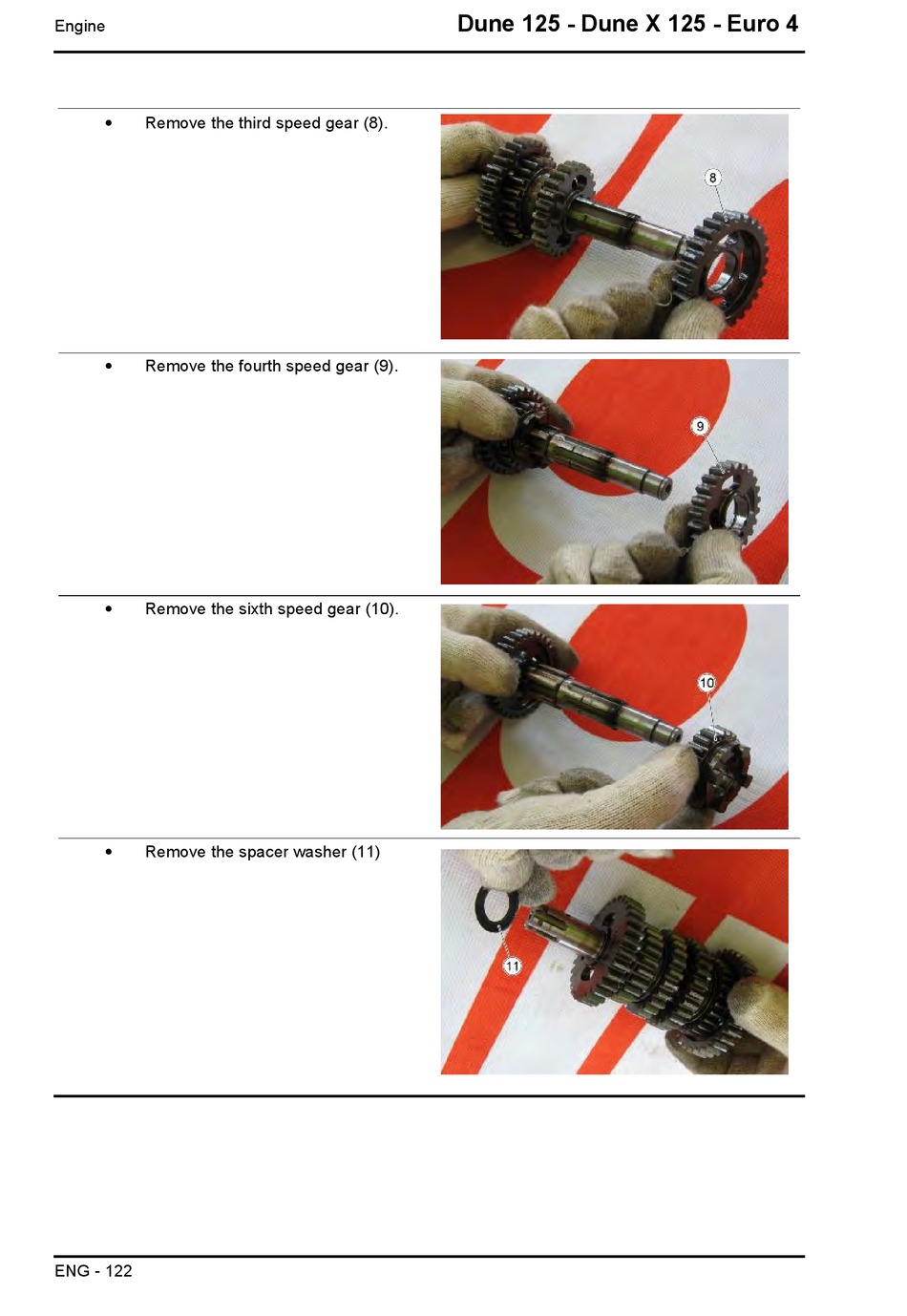 Engine

Dune 125 - Dune X 125 - Euro 4

• Remove the third speed gear (8).

8

• Remove the fourth speed gear (9).

9

• Remove the sixth speed gear (10).

10

• Remove the spacer washer (11)

11

ENG - 122