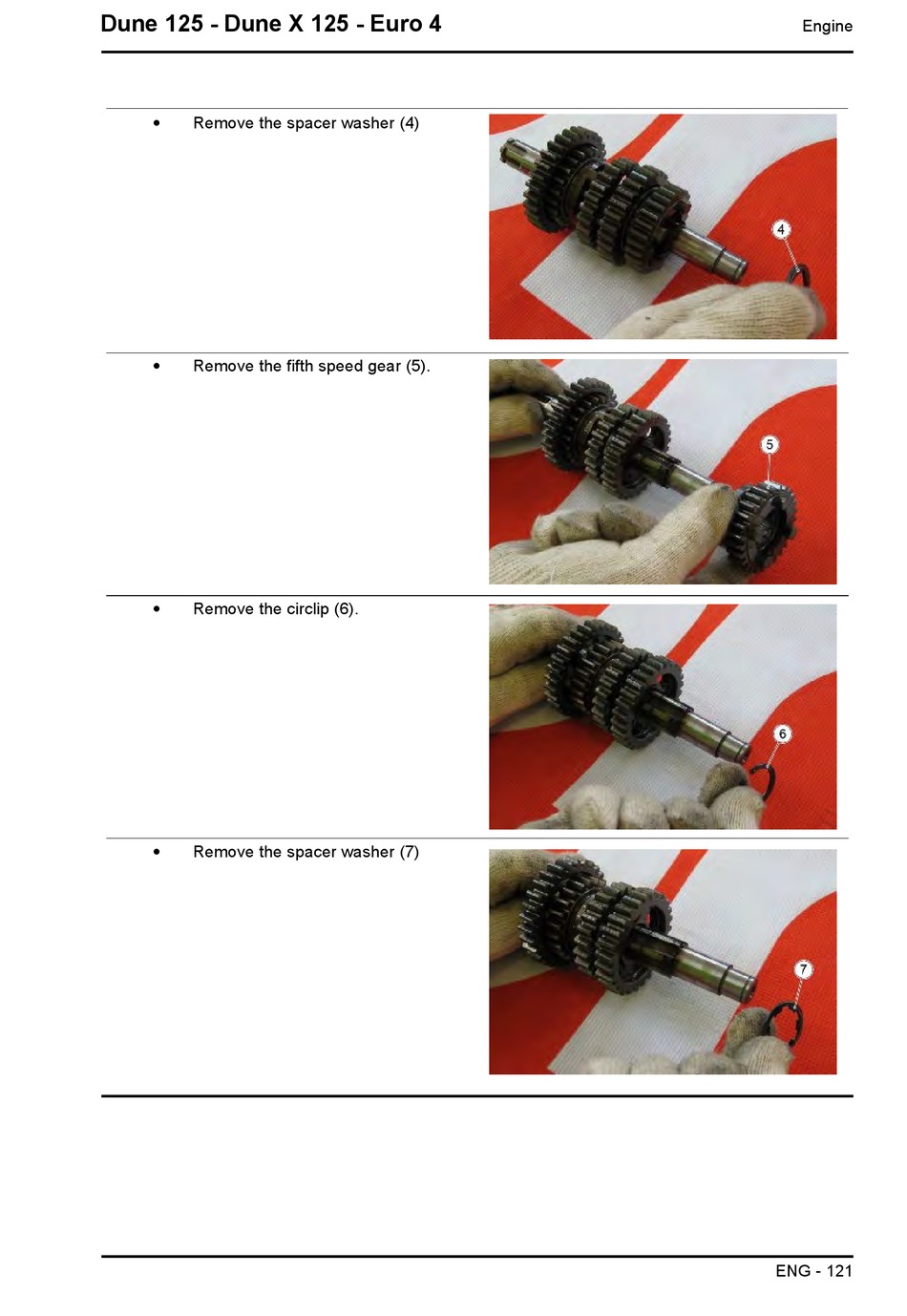 Dune 125 - Dune X 125 - Euro 4

Engine

• Remove the spacer washer (4)

4

• Remove the fifth speed gear (5).

5

• Remove the circlip (6).

6

• Remove the spacer washer (7)

7

ENG - 121