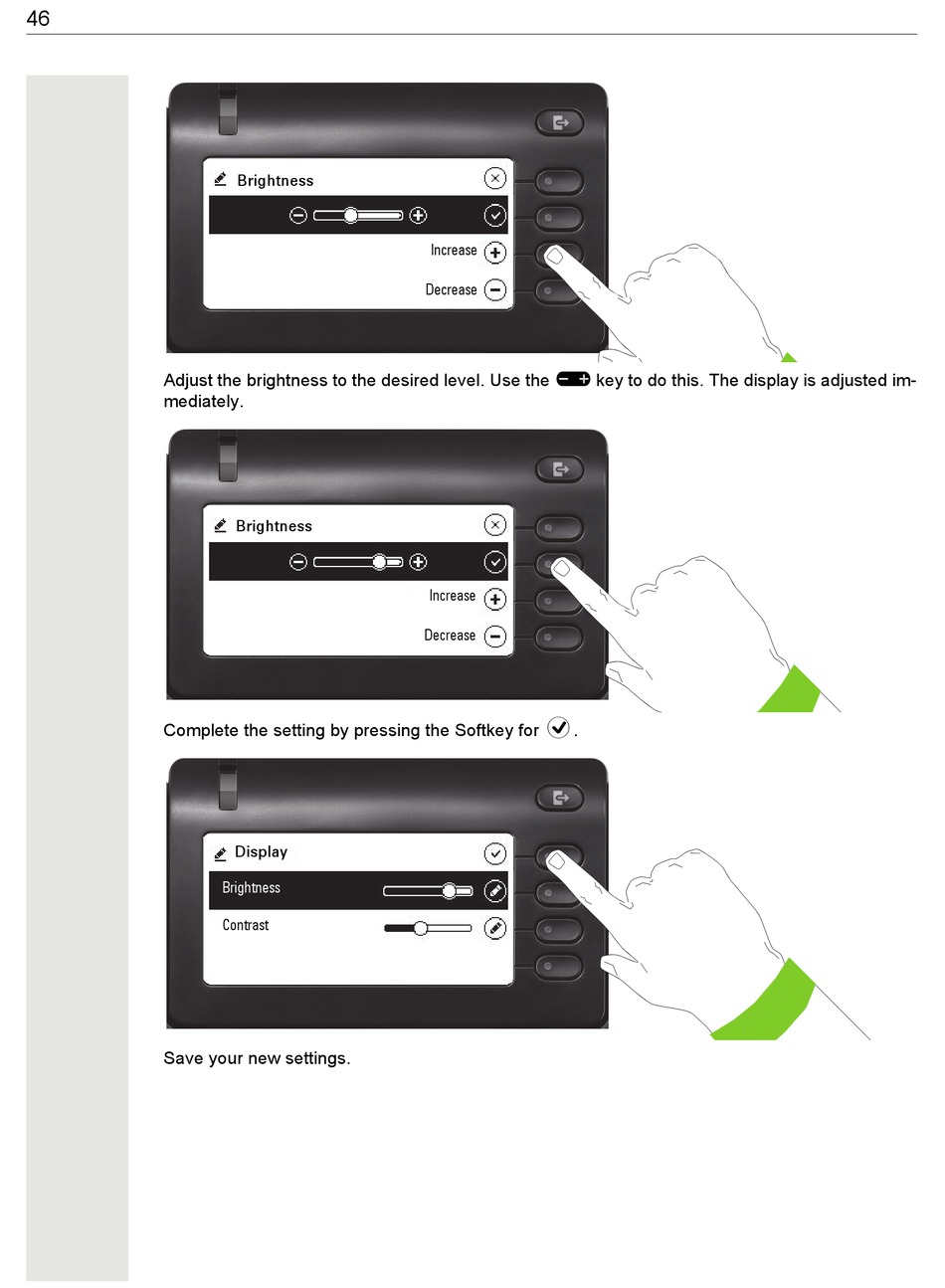 46

Brightness

Increase

Decrease

Adjust the brightness to the desired level. Use the key to do this. The display is adjusted immediately.

Brightness

Increase

Decrease

Complete the setting by pressing the Softkey for .

Display

Brightness

Contrast

Save your new settings.