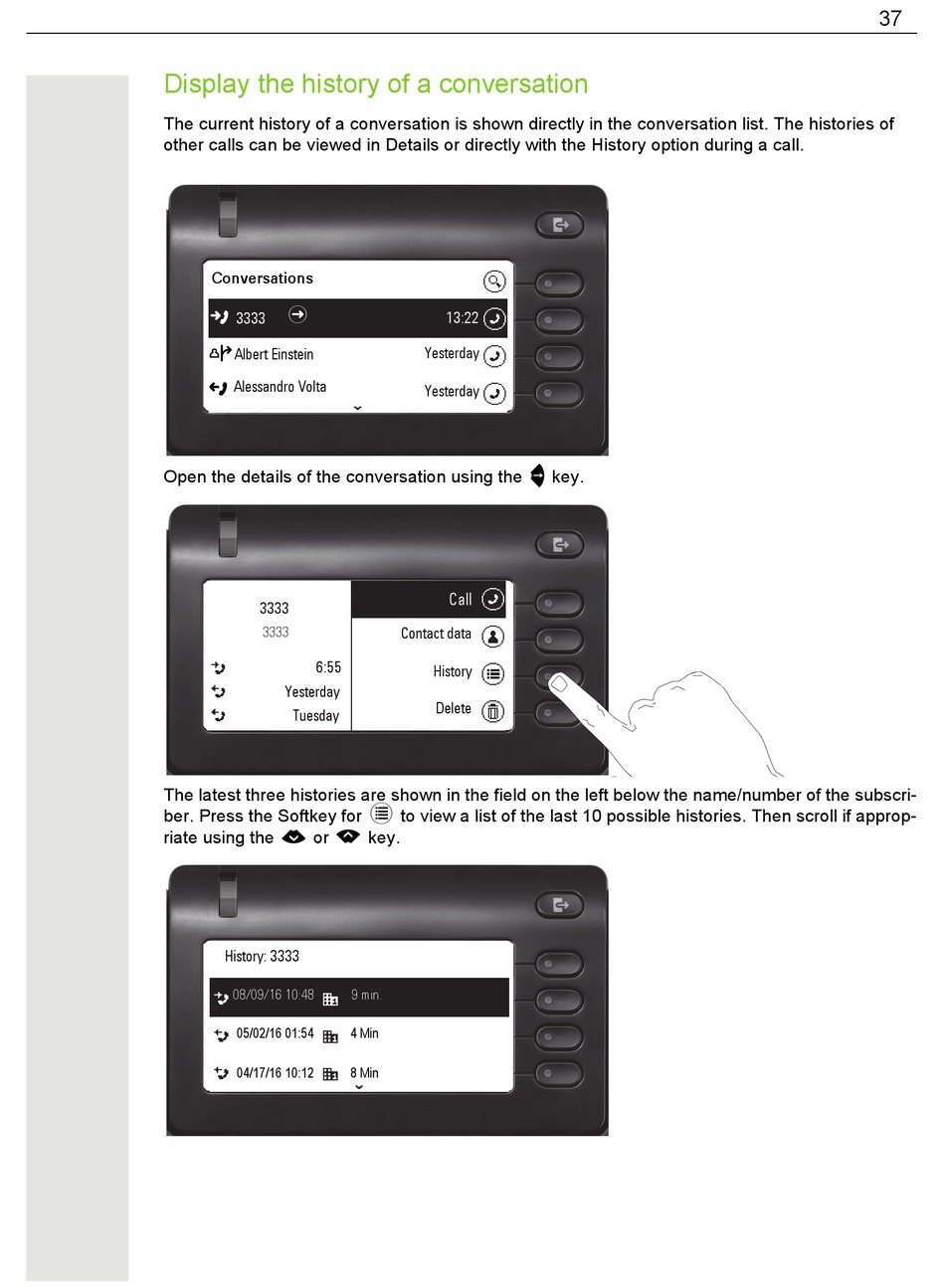 37

Display the history of a conversation

The current history of a conversation is shown directly in the conversation list. The histories of other calls can be viewed in Details or directly with the History option during a call.

Conversations

3333 13:22

Albert Einstein Yesterday

Alessandro Volta Yesterday

Open the details of the conversation using the key.

3333

3333

6:55

Yesterday

Tuesday

Call

Contact data

History

Delete

The latest three histories are shown in the field on the left below the name/number of the subscriber. Press the Softkey for to view a list of the last 10 possible histories. Then scroll if appropriate using the or key.

History: 3333

08/09/16 10:48 9 min.

05/02/16 01:54 4 Min

04/17/16 10:12 8 Min