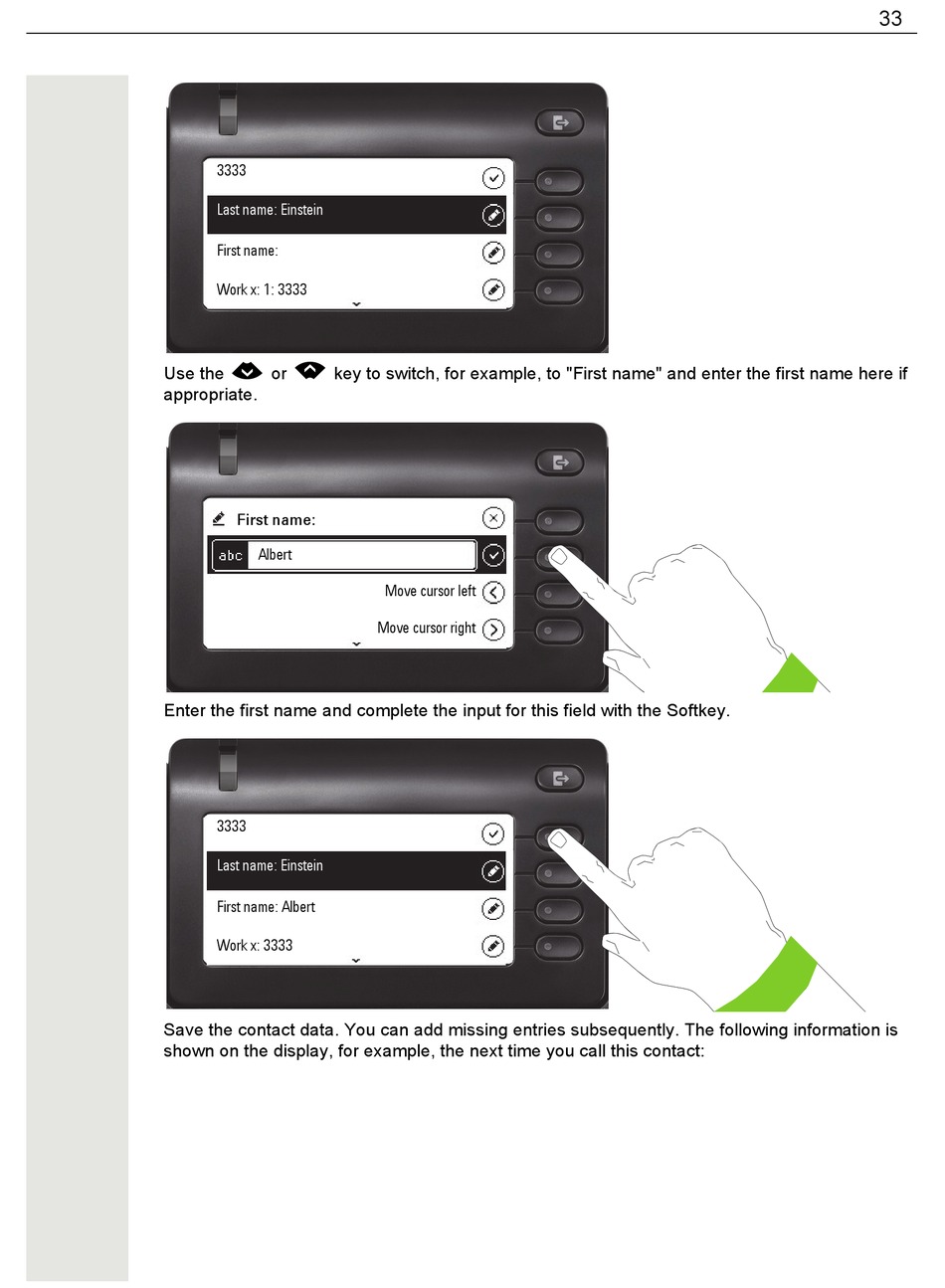 33

3333

Last name: Einstein

First name:

Work x: 1: 3333

Use the or key to switch, for example, to "First name" and enter the first name here if appropriate.

First name:

abc Albert

Move cursor left

Move cursor right

Enter the first name and complete the input for this field with the Softkey.

3333

Last name: Einstein

First name: Albert

Work x: 3333

Save the contact data. You can add missing entries subsequently. The following information is shown on the display, for example, the next time you call this contact: