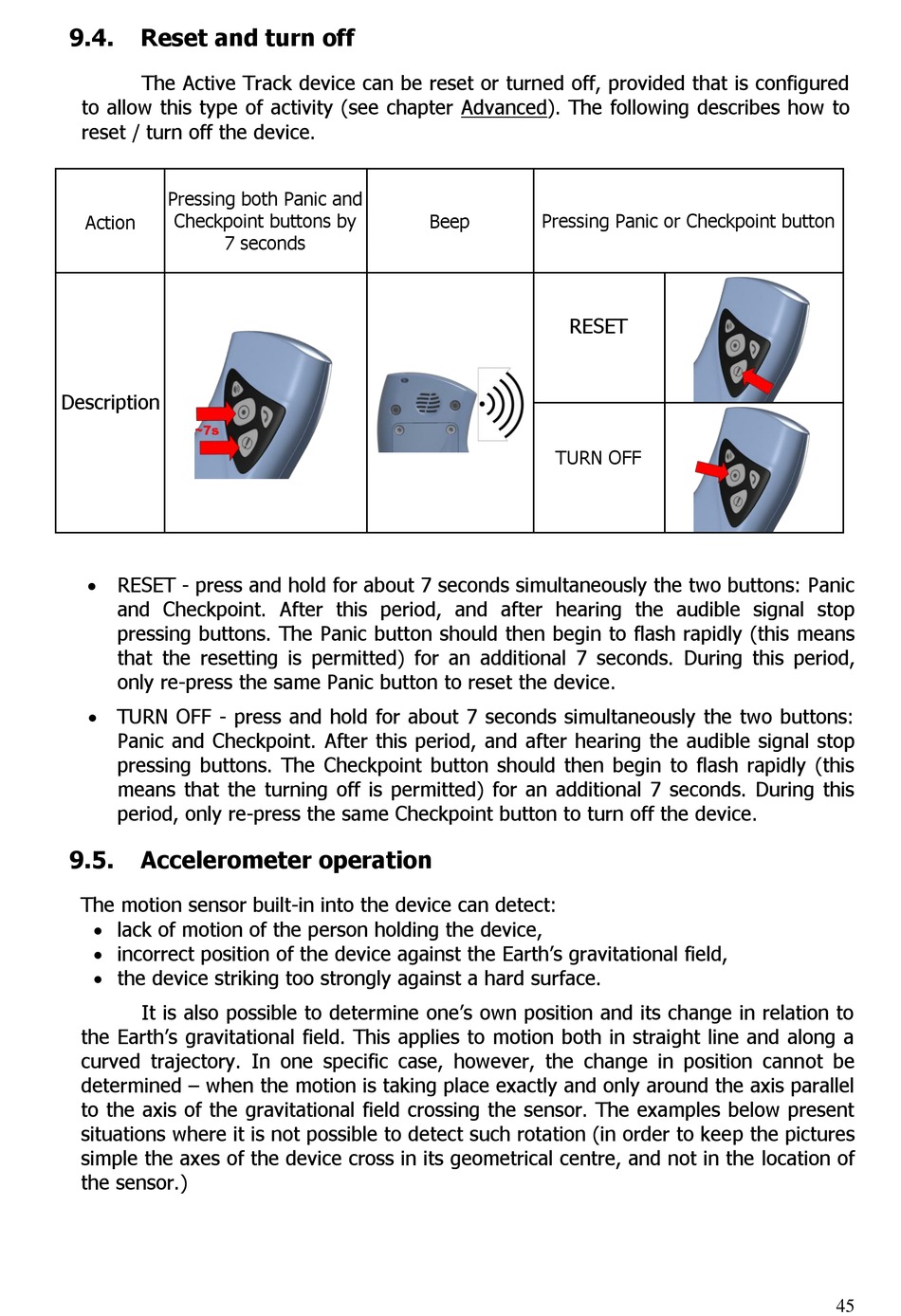 9.4. Reset and turn off

The Active Track device can be reset or turned off, provided that is configured to allow this type of activity (see chapter Advanced). The following describes how to reset / turn off the device.

| Action | Pressing both Panic and Checkpoint buttons by 7 seconds | Beep | Pressing Panic or Checkpoint button | |
|---|---|---|---|---|
| Description | ~7s | | RESET | |
| | | | TURN OFF | |

• RESET - press and hold for about 7 seconds simultaneously the two buttons: Panic and Checkpoint. After this period, and after hearing the audible signal stop pressing buttons. The Panic button should then begin to flash rapidly (this means that the resetting is permitted) for an additional 7 seconds. During this period, only re-press the same Panic button to reset the device.

• TURN OFF - press and hold for about 7 seconds simultaneously the two buttons: Panic and Checkpoint. After this period, and after hearing the audible signal stop pressing buttons. The Checkpoint button should then begin to flash rapidly (this means that the turning off is permitted) for an additional 7 seconds. During this period, only re-press the same Checkpoint button to turn off the device.

9.5. Accelerometer operation

The motion sensor built-in into the device can detect:
• lack of motion of the person holding the device,
• incorrect position of the device against the Earth's gravitational field,
• the device striking too strongly against a hard surface.

It is also possible to determine one's own position and its change in relation to the Earth's gravitational field. This applies to motion both in straight line and along a curved trajectory. In one specific case, however, the change in position cannot be determined – when the motion is taking place exactly and only around the axis parallel to the axis of the gravitational field crossing the sensor. The examples below present situations where it is not possible to detect such rotation (in order to keep the pictures simple the axes of the device cross in its geometrical centre, and not in the location of the sensor.)

45