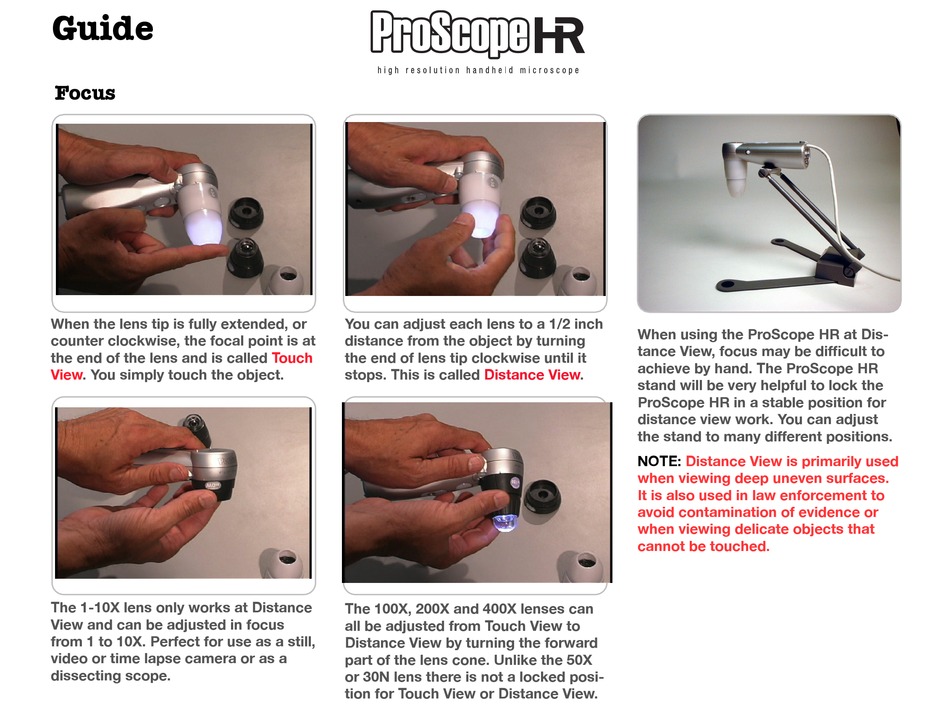 Guide

ProScope HR
high resolution handheld microscope

Focus

When the lens tip is fully extended, or counter clockwise, the focal point is at the end of the lens and is called Touch View. You simply touch the object.

The 1-10X lens only works at Distance View and can be adjusted in focus from 1 to 10X. Perfect for use as a still, video or time lapse camera or as a dissecting scope.

You can adjust each lens to a 1/2 inch distance from the object by turning the end of lens tip clockwise until it stops. This is called Distance View.

The 100X, 200X and 400X lenses can all be adjusted from Touch View to Distance View by turning the forward part of the lens cone. Unlike the 50X or 30N lens there is not a locked position for Touch View or Distance View.

When using the ProScope HR at Distance View, focus may be difficult to achieve by hand. The ProScope HR stand will be very helpful to lock the ProScope HR in a stable position for distance view work. You can adjust the stand to many different positions.

NOTE: Distance View is primarily used when viewing deep uneven surfaces. It is also used in law enforcement to avoid contamination of evidence or when viewing delicate objects that cannot be touched.