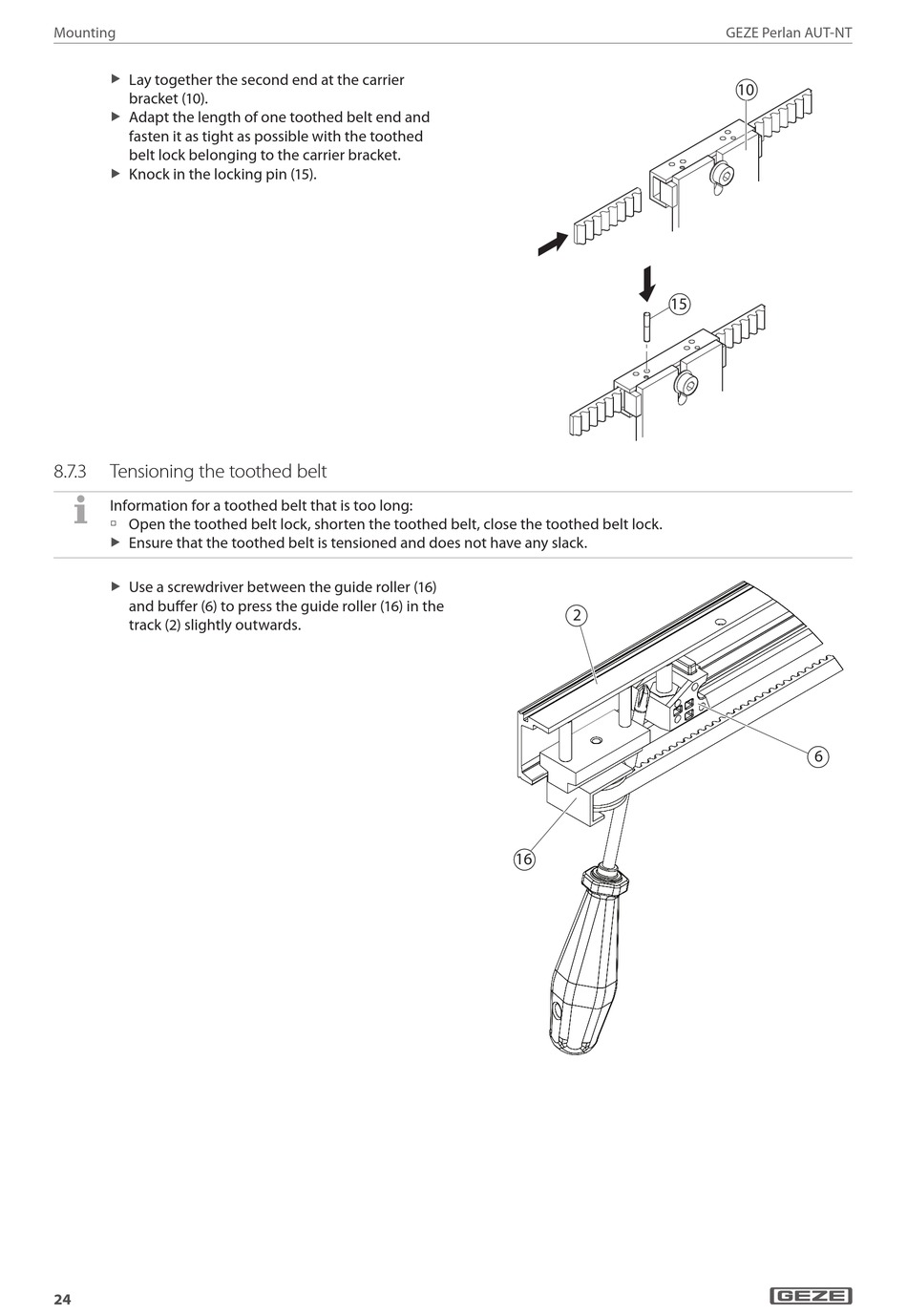 Mounting

GEZE Perlan AUT-NT

▶ Lay together the second end at the carrier bracket (10).
▶ Adapt the length of one toothed belt end and fasten it as tight as possible with the toothed belt lock belonging to the carrier bracket.
▶ Knock in the locking pin (15).

10

15

8.7.3 Tensioning the toothed belt

Information for a toothed belt that is too long:
▫ Open the toothed belt lock, shorten the toothed belt, close the toothed belt lock.
▶ Ensure that the toothed belt is tensioned and does not have any slack.

▶ Use a screwdriver between the guide roller (16) and buffer (6) to press the guide roller (16) in the track (2) slightly outwards.

2

6

16

24

GEZE