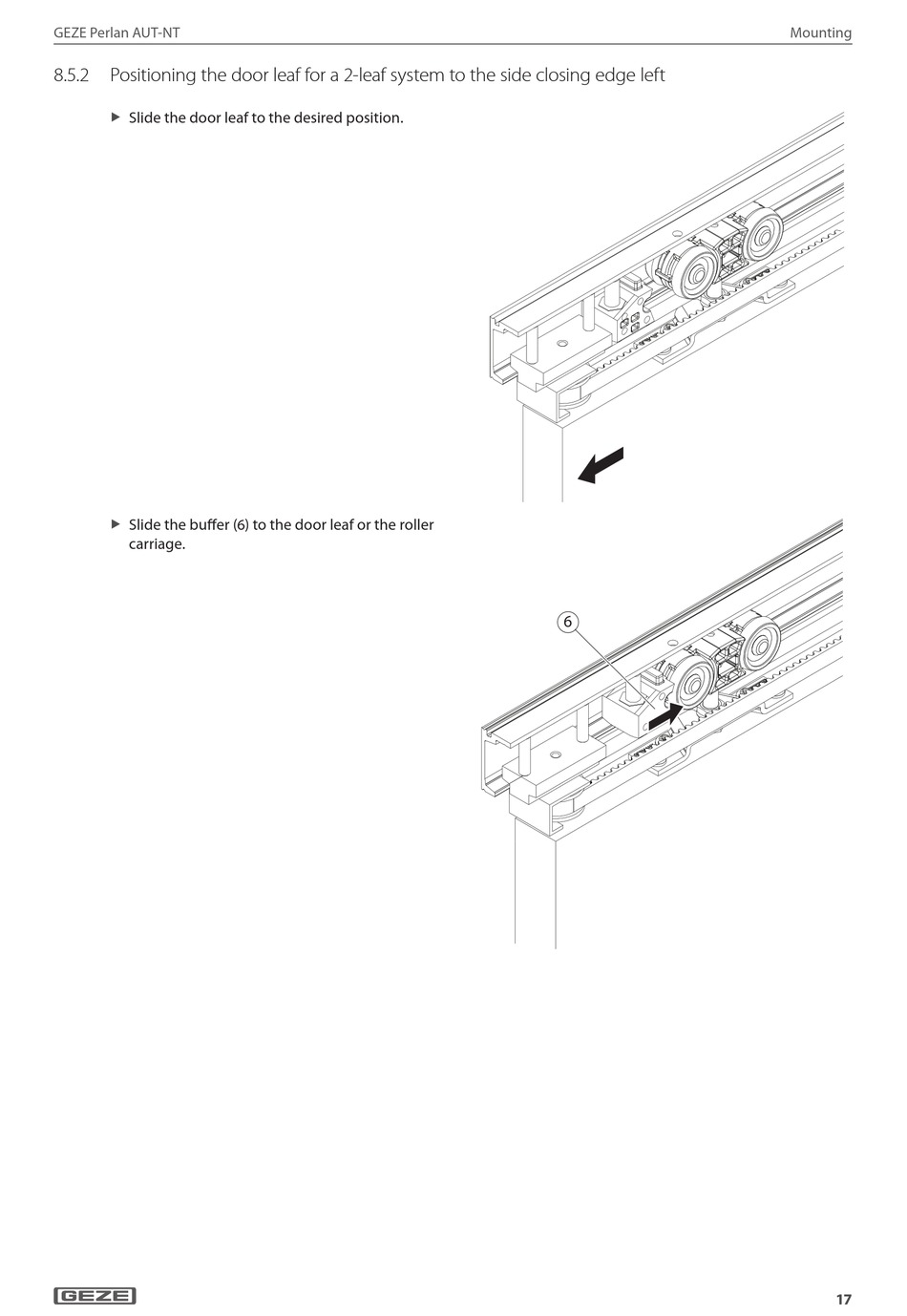 GEZE Perlan AUT-NT

Mounting

8.5.2 Positioning the door leaf for a 2-leaf system to the side closing edge left

▶ Slide the door leaf to the desired position.

▶ Slide the buffer (6) to the door leaf or the roller carriage.

6

GEZE

17