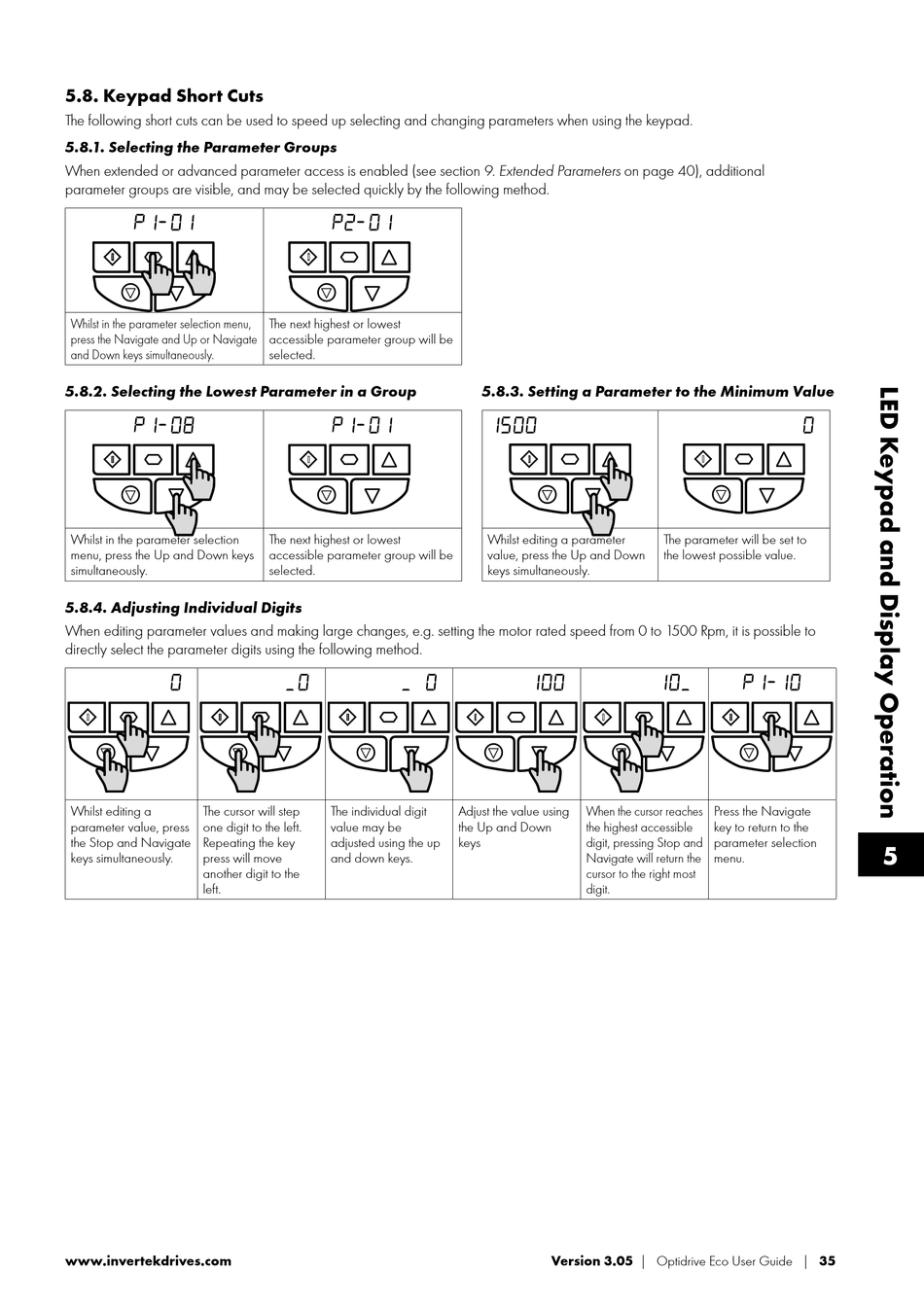 5.8. Keypad Short Cuts

The following short cuts can be used to speed up selecting and changing parameters when using the keypad.

5.8.1. Selecting the Parameter Groups

When extended or advanced parameter access is enabled (see section 9. Extended Parameters on page 40), additional parameter groups are visible, and may be selected quickly by the following method.

| P1-01 | P2-01 |
|---|---|
| Whilst in the parameter selection menu, press the Navigate and Up or Navigate and Down keys simultaneously. | The next highest or lowest accessible parameter group will be selected. |

5.8.2. Selecting the Lowest Parameter in a Group

| P1-08 | P1-01 |
|---|---|
| Whilst in the parameter selection menu, press the Up and Down keys simultaneously. | The next highest or lowest accessible parameter group will be selected. |

5.8.3. Setting a Parameter to the Minimum Value

| 1500 | 0 |
|---|---|
| Whilst editing a parameter value, press the Up and Down keys simultaneously. | The parameter will be set to the lowest possible value. |

5.8.4. Adjusting Individual Digits

When editing parameter values and making large changes, e.g. setting the motor rated speed from 0 to 1500 Rpm, it is possible to directly select the parameter digits using the following method.

| 0 | _0 | _ 0 | 100 | 10_ | P1-10 |
|---|---|---|---|---|---|
| Whilst editing a parameter value, press the Stop and Navigate keys simultaneously. | The cursor will step one digit to the left. Repeating the key press will move another digit to the left. | The individual digit value may be adjusted using the up and down keys. | Adjust the value using the Up and Down keys | When the cursor reaches the highest accessible digit, pressing Stop and Navigate will return the cursor to the right most digit. | Press the Navigate key to return to the parameter selection menu. |

LED Keypad and Display Operation

5

www.invertekdrives.com

Version 3.05 | Optidrive Eco User Guide | 35