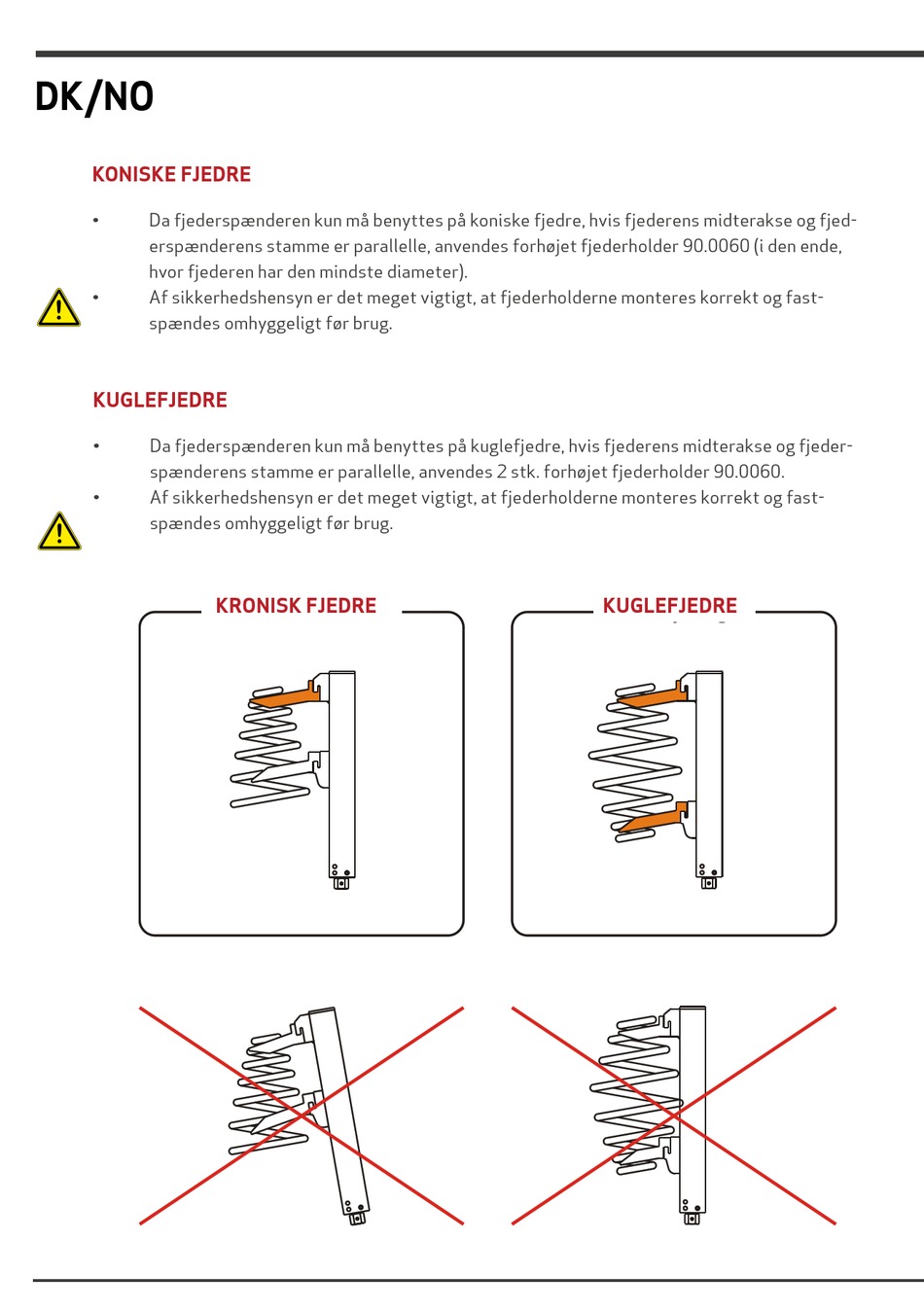 DK/NO

KONISKE FJEDRE

• Da fjederspænderen kun må benyttes på koniske fjedre, hvis fjederens midterakse og fjederspænderens stamme er parallelle, anvendes forhøjet fjederholder 90.0060 (i den ende, hvor fjederen har den mindste diameter).
• Af sikkerhedshensyn er det meget vigtigt, at fjederholderne monteres korrekt og fastspændes omhyggeligt før brug.

KUGLEFJEDRE

• Da fjederspænderen kun må benyttes på kuglefjedre, hvis fjederens midterakse og fjederspænderens stamme er parallelle, anvendes 2 stk. forhøjet fjederholder 90.0060.
• Af sikkerhedshensyn er det meget vigtigt, at fjederholderne monteres korrekt og fastspændes omhyggeligt før brug.

KRONISK FJEDRE

KUGLEFJEDRE