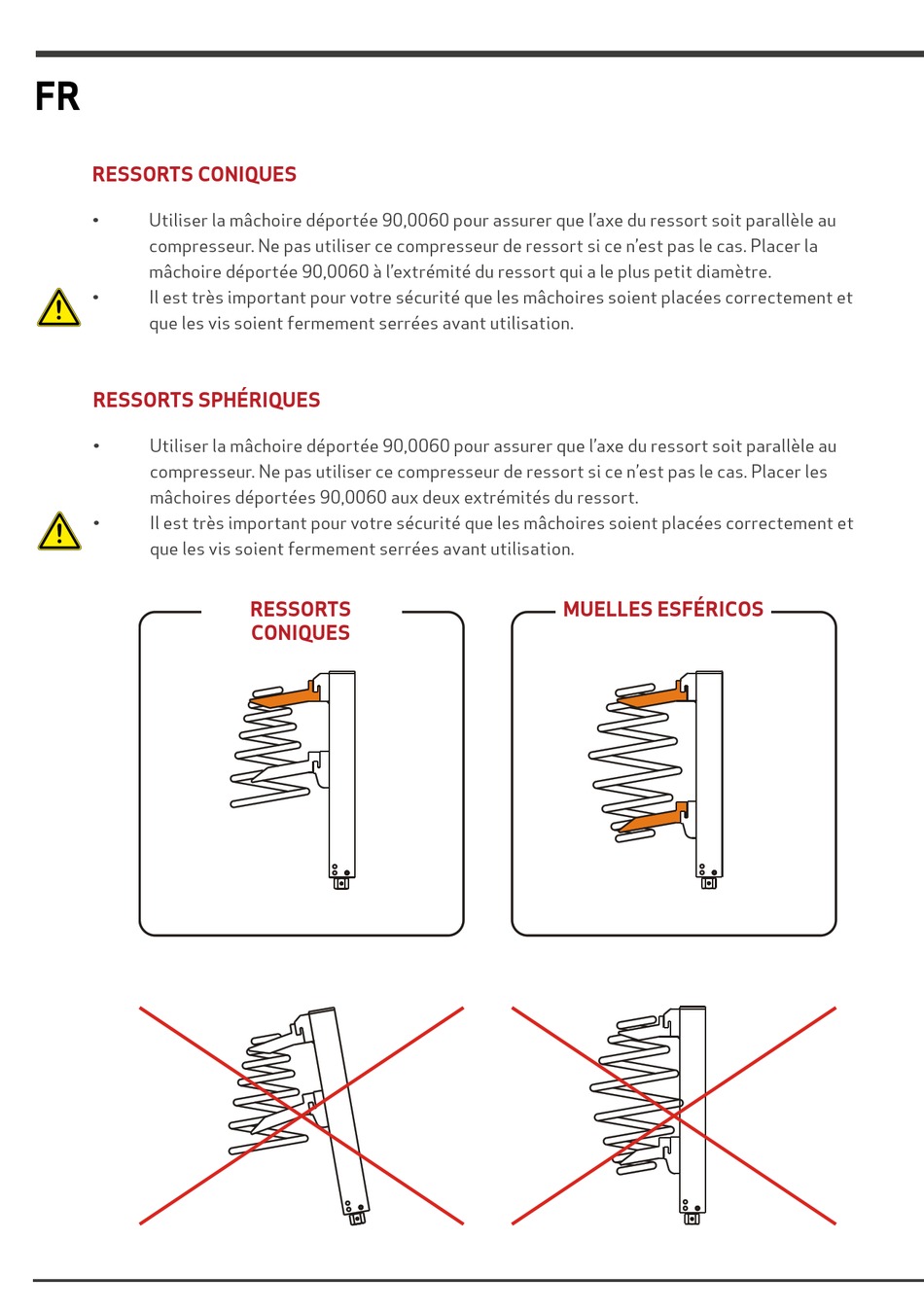 FR

RESSORTS CONIQUES

• Utiliser la mâchoire déportée 90,0060 pour assurer que l'axe du ressort soit parallèle au compresseur. Ne pas utiliser ce compresseur de ressort si ce n'est pas le cas. Placer la mâchoire déportée 90,0060 à l'extrémité du ressort qui a le plus petit diamètre.
• Il est très important pour votre sécurité que les mâchoires soient placées correctement et que les vis soient fermement serrées avant utilisation.

RESSORTS SPHÉRIQUES

• Utiliser la mâchoire déportée 90,0060 pour assurer que l'axe du ressort soit parallèle au compresseur. Ne pas utiliser ce compresseur de ressort si ce n'est pas le cas. Placer les mâchoires déportées 90,0060 aux deux extrémités du ressort.
• Il est très important pour votre sécurité que les mâchoires soient placées correctement et que les vis soient fermement serrées avant utilisation.

RESSORTS CONIQUES

MUELLES ESFÉRICOS