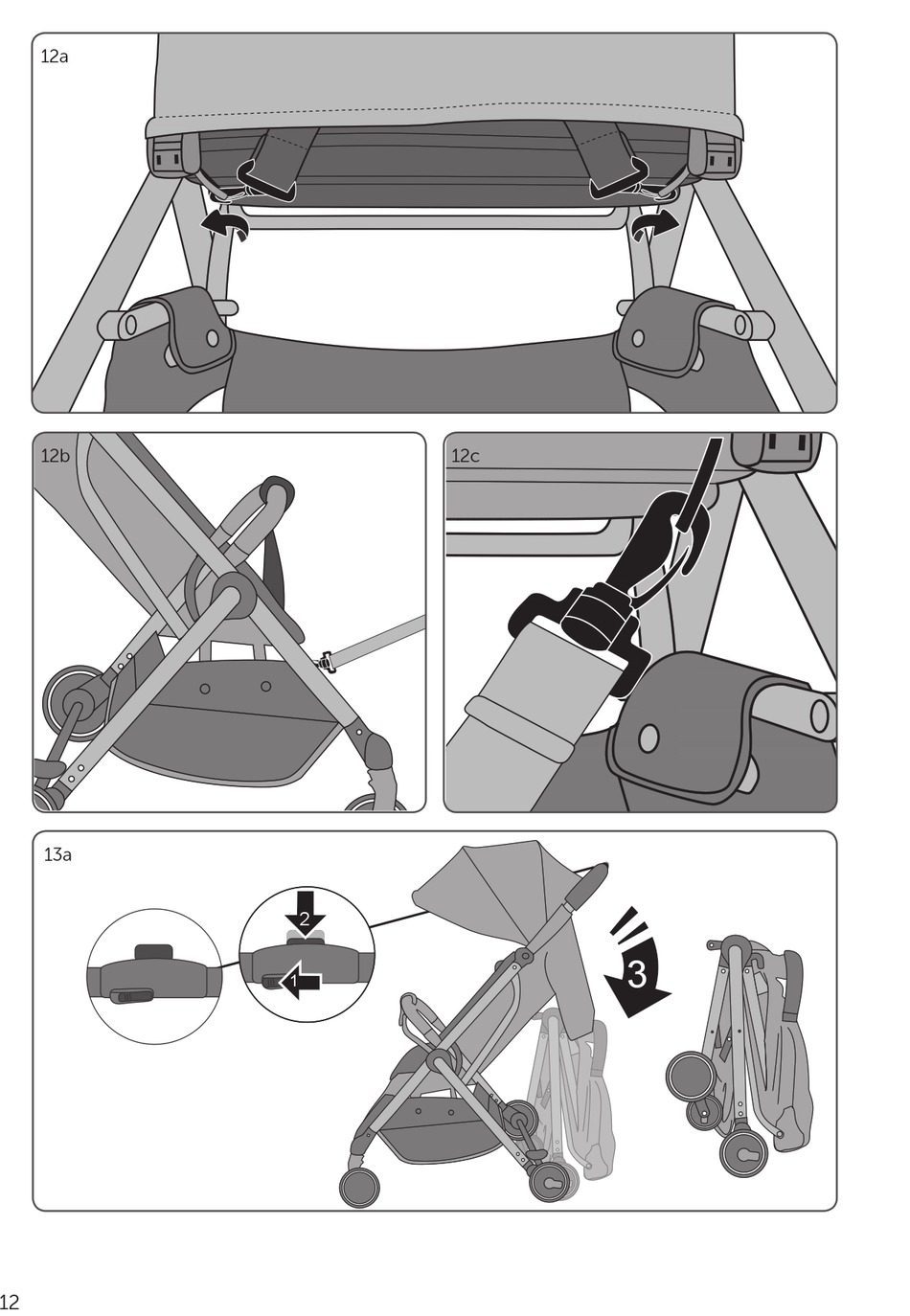 12a

12b

12c

13a

2

1

3

12