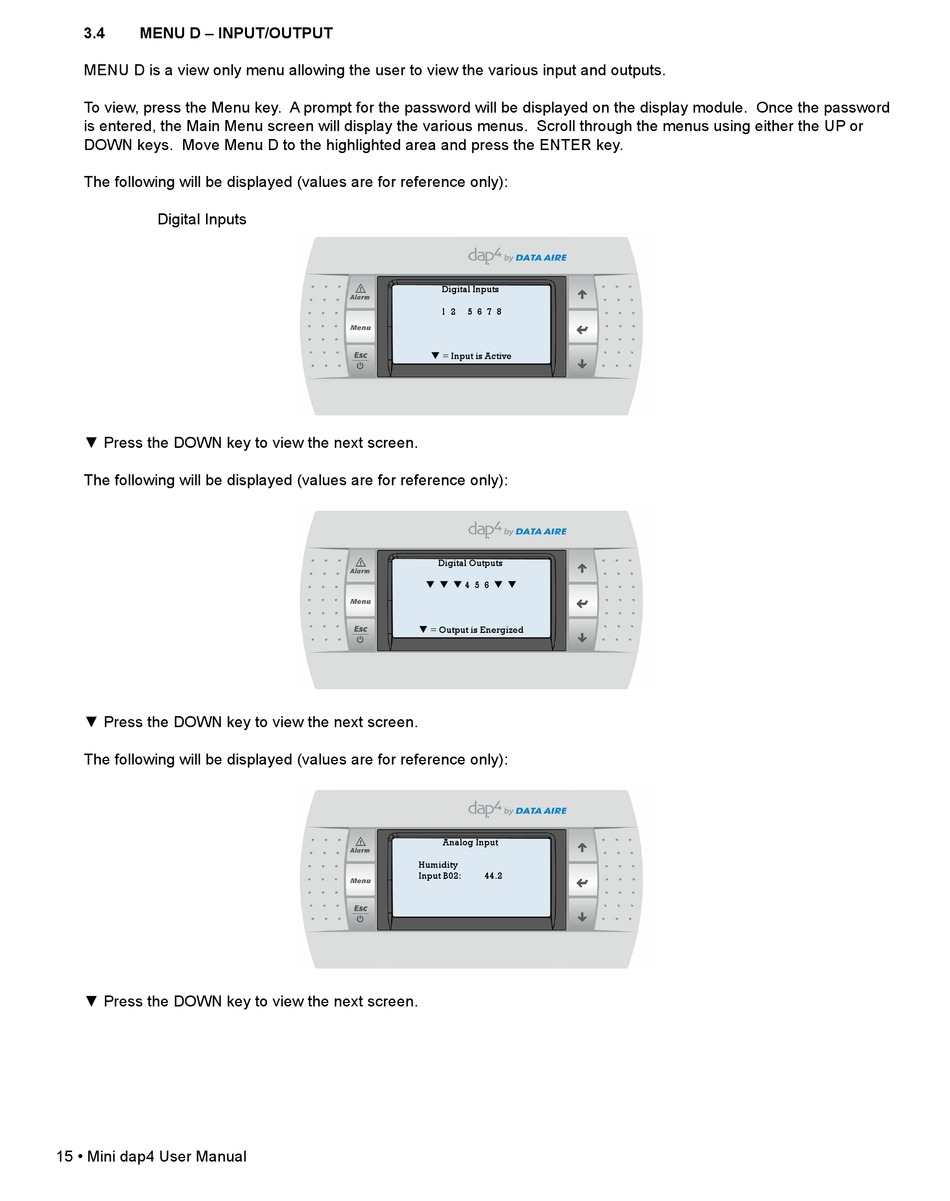 3.4 MENU D – INPUT/OUTPUT

MENU D is a view only menu allowing the user to view the various input and outputs.

To view, press the Menu key. A prompt for the password will be displayed on the display module. Once the password is entered, the Main Menu screen will display the various menus. Scroll through the menus using either the UP or DOWN keys. Move Menu D to the highlighted area and press the ENTER key.

The following will be displayed (values are for reference only):

Digital Inputs

dap4 by DATA AIRE

Alarm
Menu
Esc

Digital Inputs
1 2 5 6 7 8
▼ = Input is Active

▼ Press the DOWN key to view the next screen.

The following will be displayed (values are for reference only):

dap4 by DATA AIRE

Alarm
Menu
Esc

Digital Outputs
▼ ▼ ▼ 4 5 6 ▼ ▼
▼ = Output is Energized

▼ Press the DOWN key to view the next screen.

The following will be displayed (values are for reference only):

dap4 by DATA AIRE

Alarm
Menu
Esc

Analog Input
Humidity
Input B02: 44.2

▼ Press the DOWN key to view the next screen.

15 • Mini dap4 User Manual