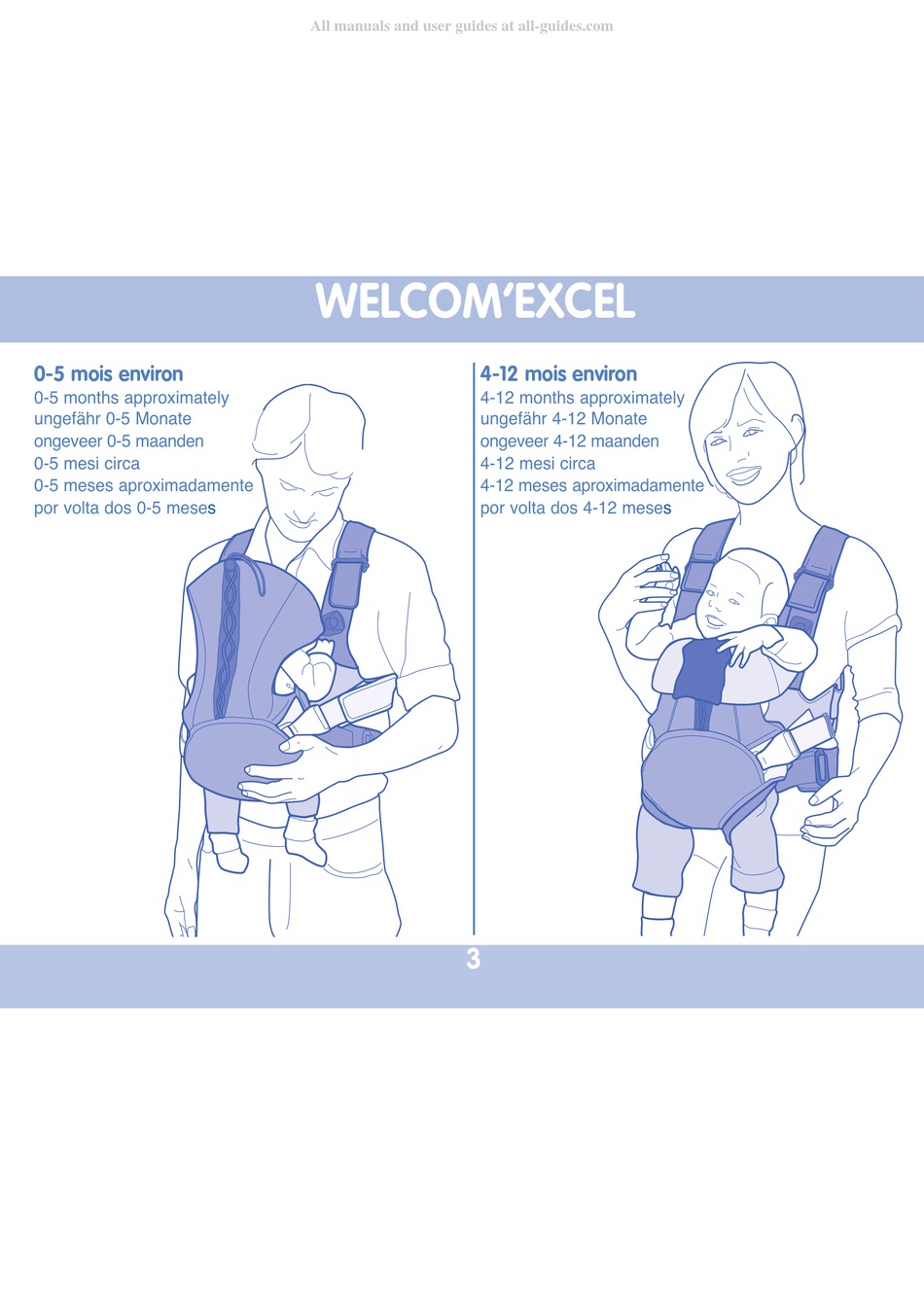 All manuals and user guides at all-guides.com

WELCOM'EXCEL

0-5 mois environ
0-5 months approximately
ungefähr 0-5 Monate
ongeveer 0-5 maanden
0-5 mesi circa
0-5 meses aproximadamente
por volta dos 0-5 meses

4-12 mois environ
4-12 months approximately
ungefähr 4-12 Monate
ongeveer 4-12 maanden
4-12 mesi circa
4-12 meses aproximadamente
por volta dos 4-12 meses

3