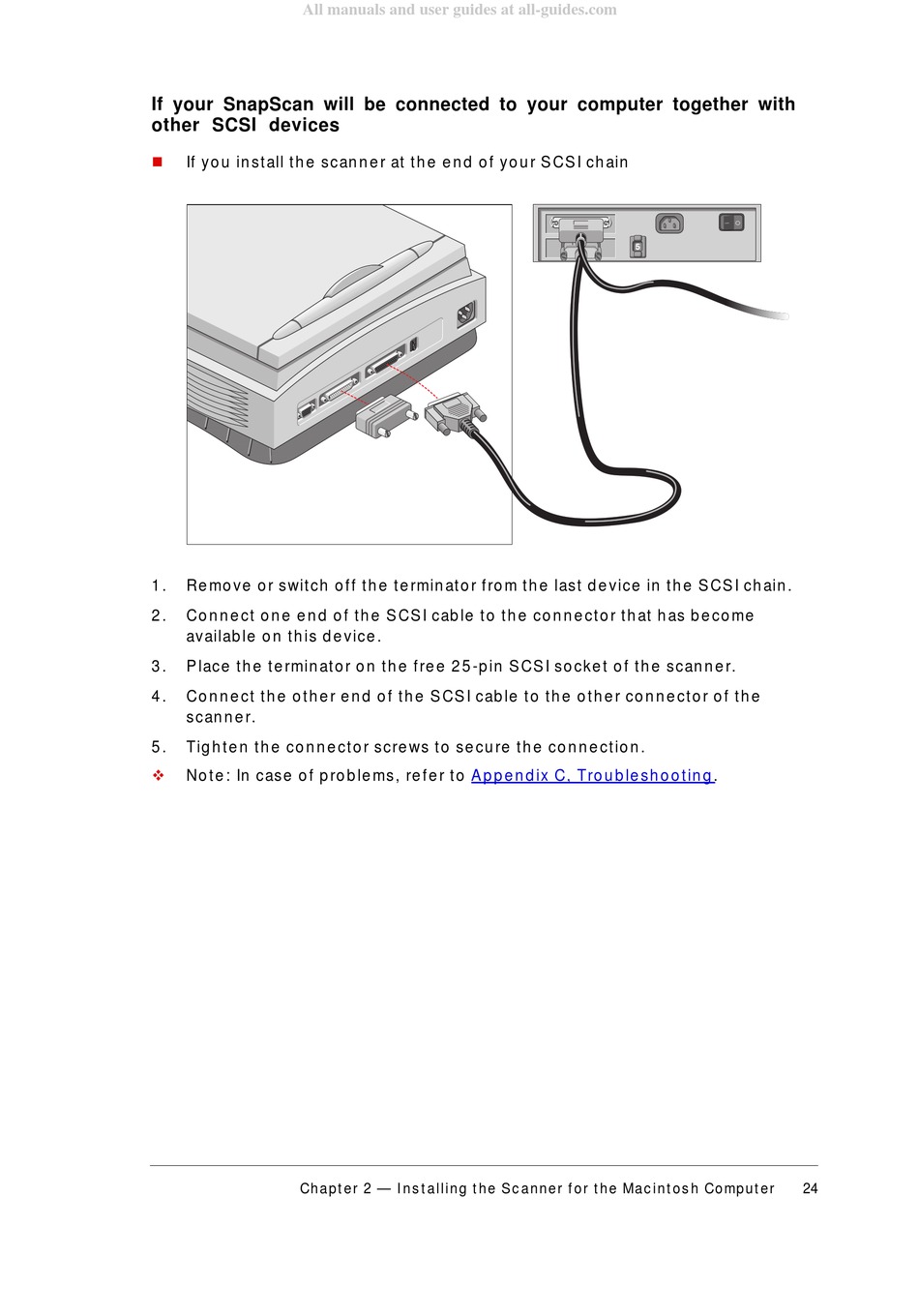 All manuals and user guides at all-guides.com

If your SnapScan will be connected to your computer together with other SCSI devices

If you install the scanner at the end of your SCSI chain

5

1. Remove or switch off the terminator from the last device in the SCSI chain.

2. Connect one end of the SCSI cable to the connector that has become available on this device.

3. Place the terminator on the free 25-pin SCSI socket of the scanner.

4. Connect the other end of the SCSI cable to the other connector of the scanner.

5. Tighten the connector screws to secure the connection.

Note: In case of problems, refer to Appendix C, Troubleshooting.

Chapter 2 — Installing the Scanner for the Macintosh Computer 24