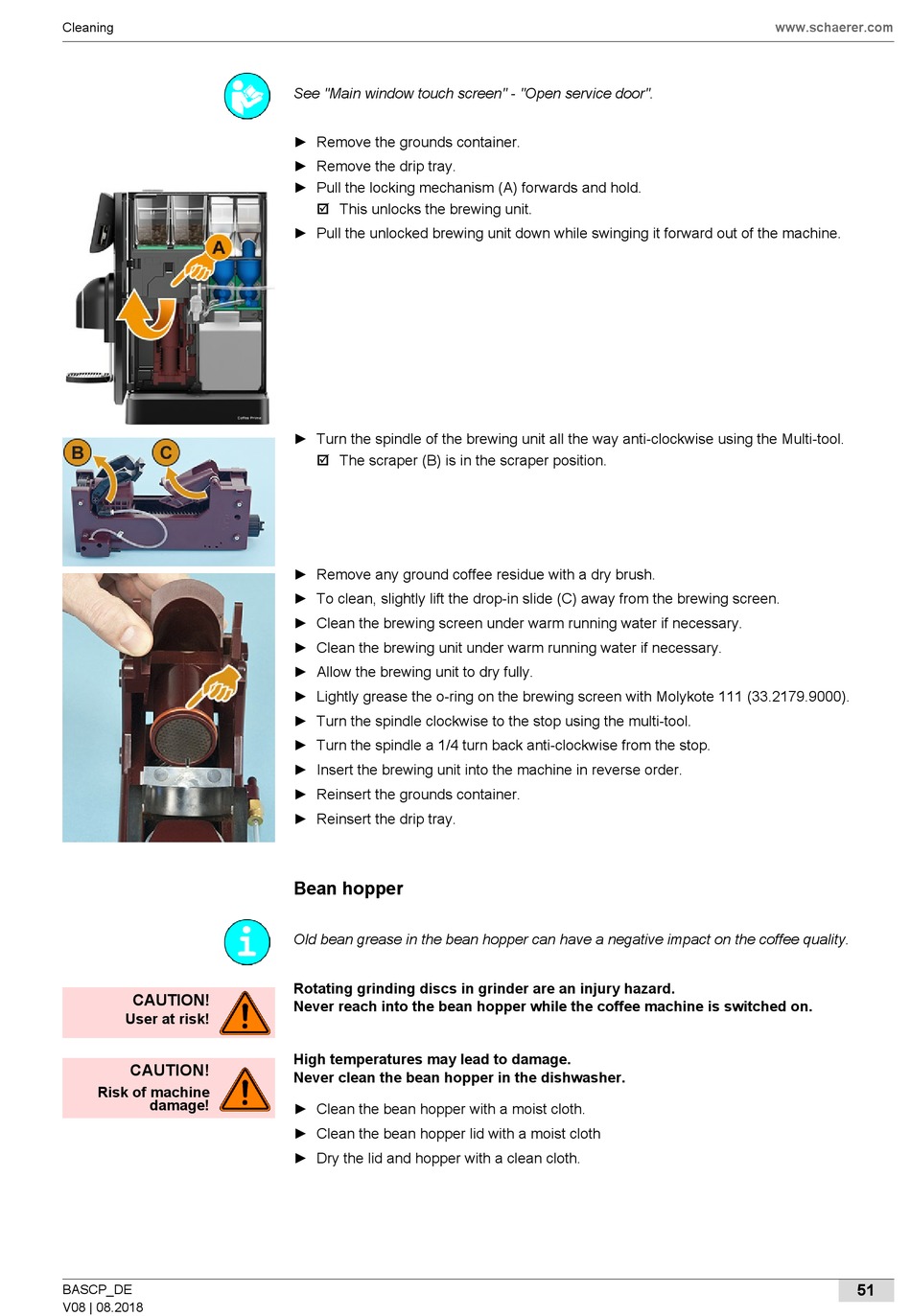 Cleaning www.schaerer.com

See "Main window touch screen" - "Open service door".

► Remove the grounds container.
► Remove the drip tray.
► Pull the locking mechanism (A) forwards and hold.
☑ This unlocks the brewing unit.
► Pull the unlocked brewing unit down while swinging it forward out of the machine.

A

B C

► Turn the spindle of the brewing unit all the way anti-clockwise using the Multi-tool.
☑ The scraper (B) is in the scraper position.

► Remove any ground coffee residue with a dry brush.
► To clean, slightly lift the drop-in slide (C) away from the brewing screen.
► Clean the brewing screen under warm running water if necessary.
► Clean the brewing unit under warm running water if necessary.
► Allow the brewing unit to dry fully.
► Lightly grease the o-ring on the brewing screen with Molykote 111 (33.2179.9000).
► Turn the spindle clockwise to the stop using the multi-tool.
► Turn the spindle a 1/4 turn back anti-clockwise from the stop.
► Insert the brewing unit into the machine in reverse order.
► Reinsert the grounds container.
► Reinsert the drip tray.

Bean hopper

Old bean grease in the bean hopper can have a negative impact on the coffee quality.

CAUTION!
User at risk!

Rotating grinding discs in grinder are an injury hazard.
Never reach into the bean hopper while the coffee machine is switched on.

CAUTION!
Risk of machine damage!

High temperatures may lead to damage.
Never clean the bean hopper in the dishwasher.

► Clean the bean hopper with a moist cloth.
► Clean the bean hopper lid with a moist cloth
► Dry the lid and hopper with a clean cloth.

BASCP_DE
V08 | 08.2018
51