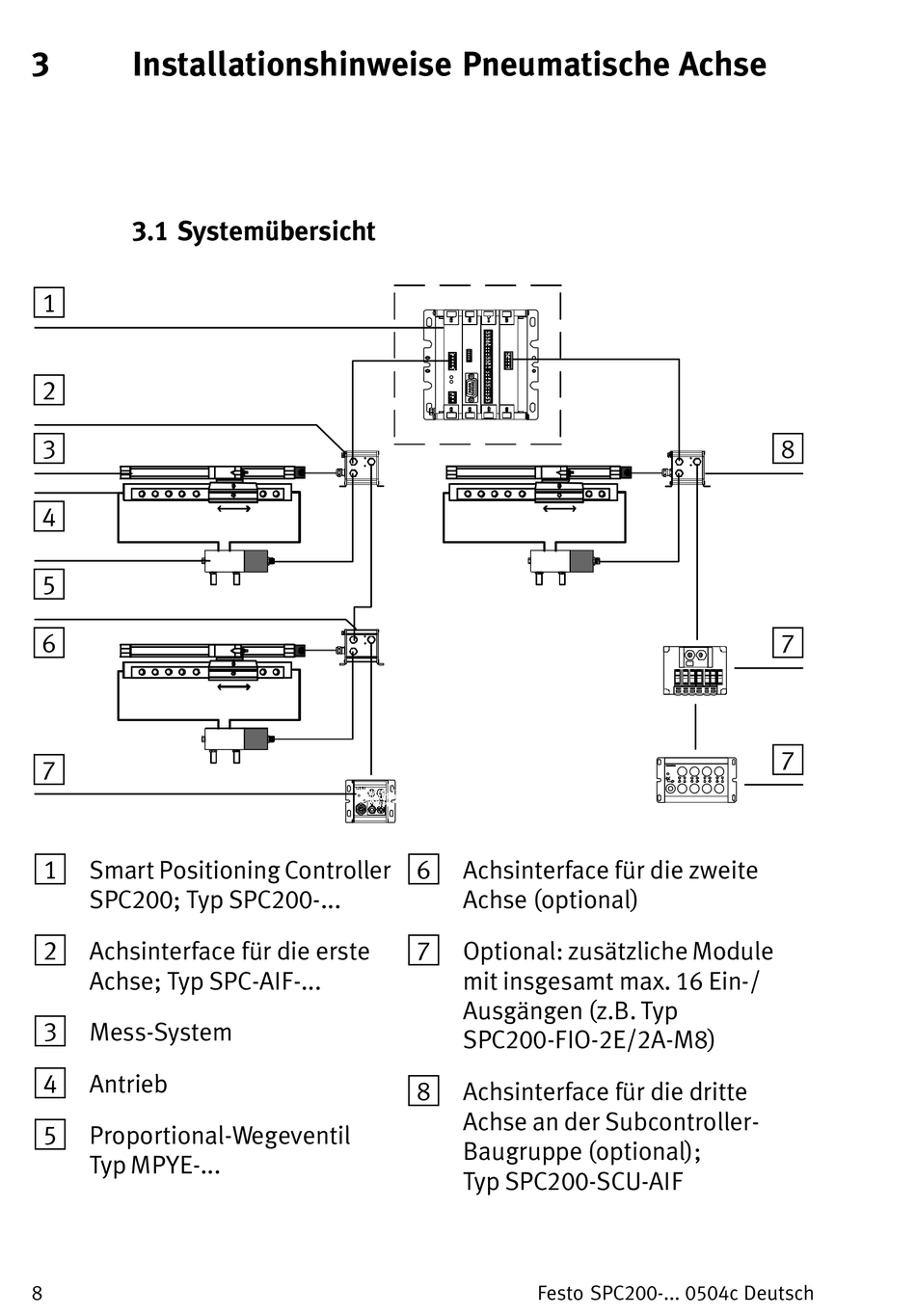 3 Installationshinweise Pneumatische Achse

3.1 Systemübersicht

1
2
3
4
5
6
7
8
7
7

1 Smart Positioning Controller SPC200; Typ SPC200-...

2 Achsinterface für die erste Achse; Typ SPC-AIF-...

3 Mess-System

4 Antrieb

5 Proportional-Wegeventil Typ MPYE-...

6 Achsinterface für die zweite Achse (optional)

7 Optional: zusätzliche Module mit insgesamt max. 16 Ein-/Ausgängen (z.B. Typ SPC200-FIO-2E/2A-M8)

8 Achsinterface für die dritte Achse an der Subcontroller-Baugruppe (optional); Typ SPC200-SCU-AIF

8 Festo SPC200-... 0504c Deutsch