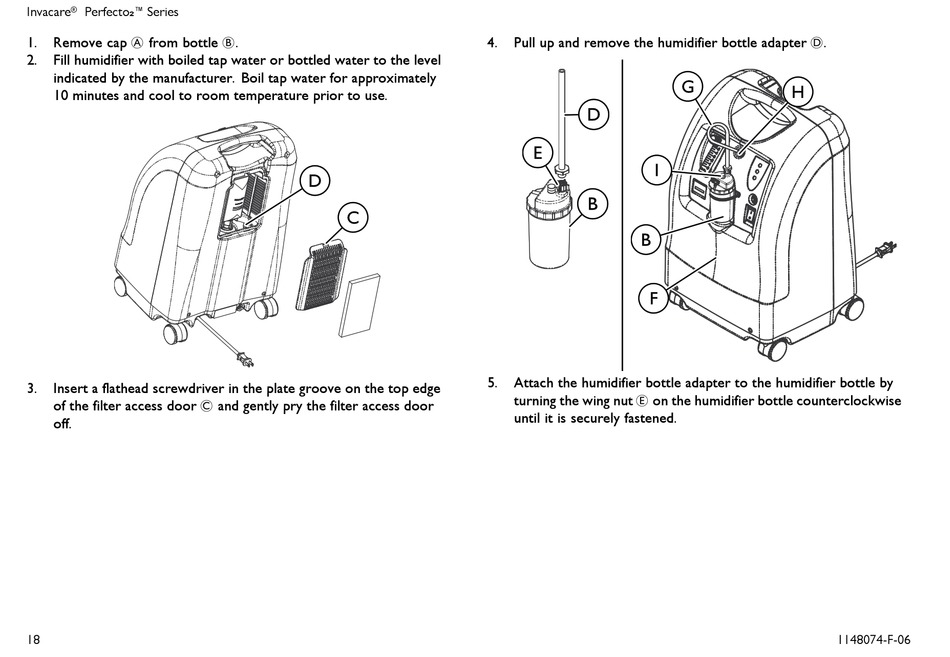 Invacare® Perfecto₂™ Series

1. Remove cap Ⓐ from bottle Ⓑ.
2. Fill humidifier with boiled tap water or bottled water to the level indicated by the manufacturer. Boil tap water for approximately 10 minutes and cool to room temperature prior to use.

D

C

3. Insert a flathead screwdriver in the plate groove on the top edge of the filter access door Ⓒ and gently pry the filter access door off.

4. Pull up and remove the humidifier bottle adapter Ⓓ.

D

E

B

G

H

I

B

F

5. Attach the humidifier bottle adapter to the humidifier bottle by turning the wing nut Ⓔ on the humidifier bottle counterclockwise until it is securely fastened.

18

1148074-F-06