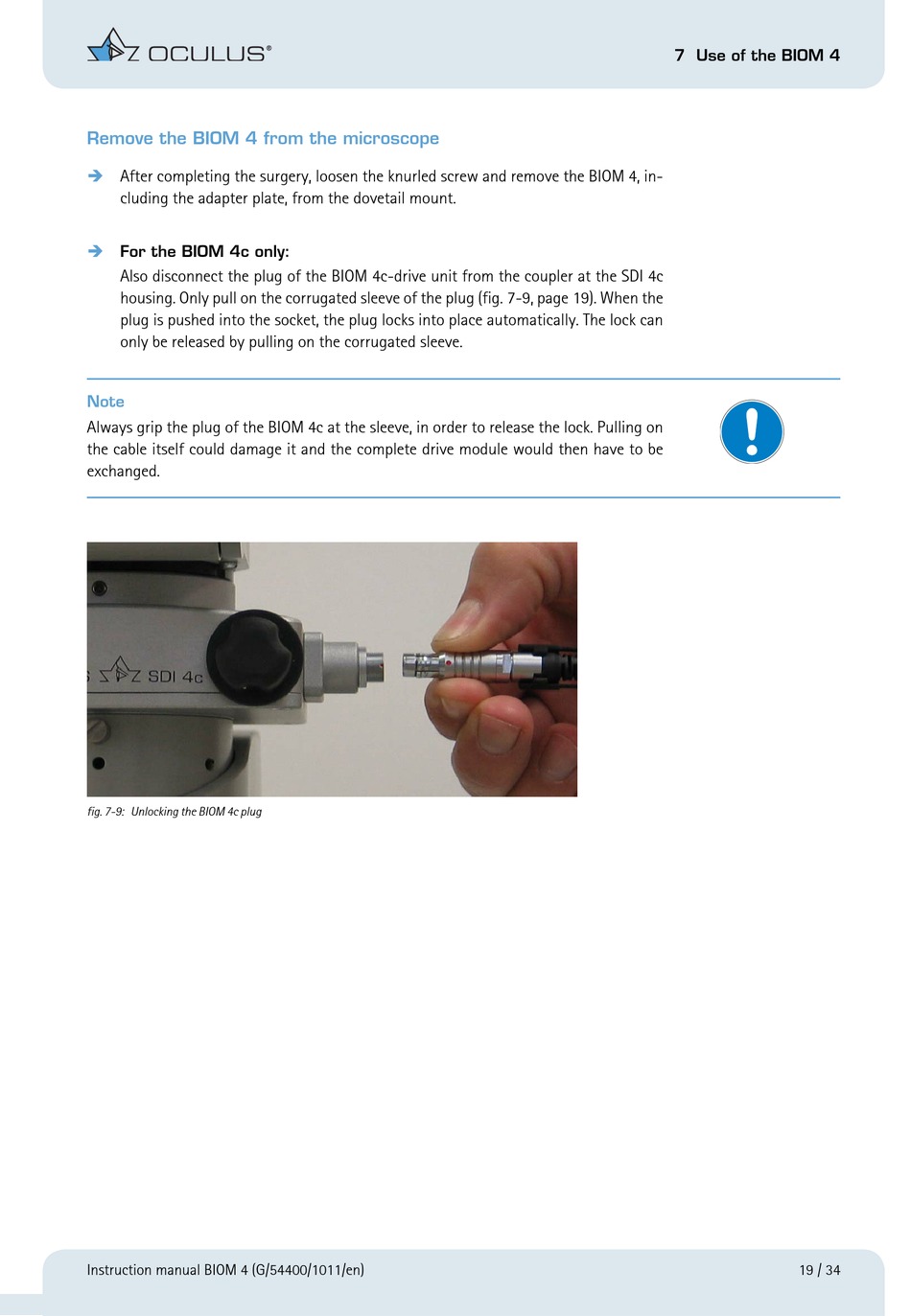 OCULUS®

7 Use of the BIOM 4

Remove the BIOM 4 from the microscope

➔ After completing the surgery, loosen the knurled screw and remove the BIOM 4, including the adapter plate, from the dovetail mount.

➔ For the BIOM 4c only:
Also disconnect the plug of the BIOM 4c-drive unit from the coupler at the SDI 4c housing. Only pull on the corrugated sleeve of the plug (fig. 7-9, page 19). When the plug is pushed into the socket, the plug locks into place automatically. The lock can only be released by pulling on the corrugated sleeve.

Note
Always grip the plug of the BIOM 4c at the sleeve, in order to release the lock. Pulling on the cable itself could damage it and the complete drive module would then have to be exchanged.

SDI 4c

fig. 7-9: Unlocking the BIOM 4c plug

Instruction manual BIOM 4 (G/54400/1011/en)

19 / 34