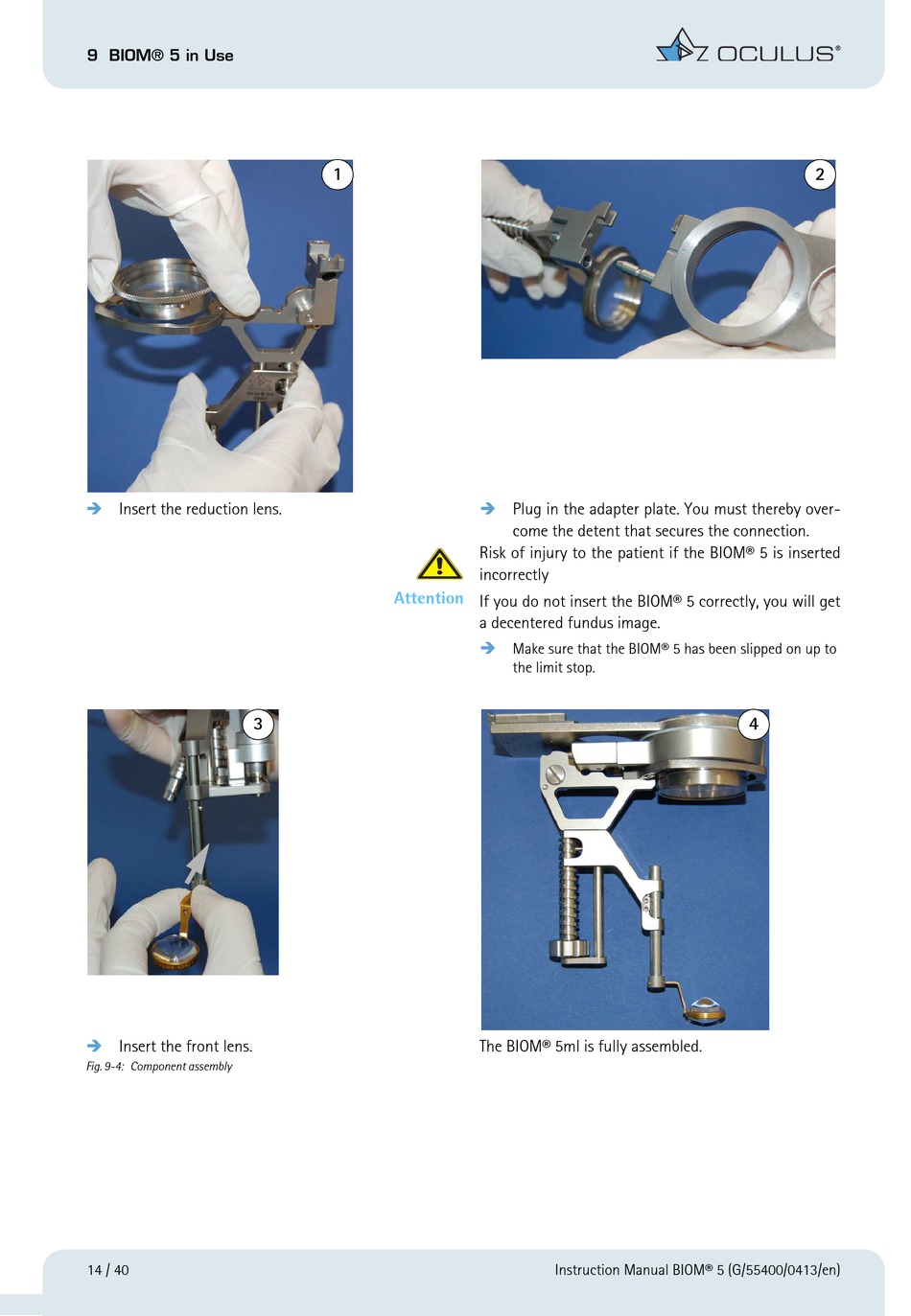 9 BIOM® 5 in Use

OCULUS®

1

2

➔ Insert the reduction lens.

➔ Plug in the adapter plate. You must thereby overcome the detent that secures the connection.

Attention

Risk of injury to the patient if the BIOM® 5 is inserted incorrectly

If you do not insert the BIOM® 5 correctly, you will get a decentered fundus image.

➔ Make sure that the BIOM® 5 has been slipped on up to the limit stop.

3

4

➔ Insert the front lens.

Fig. 9-4: Component assembly

The BIOM® 5ml is fully assembled.

14 / 40

Instruction Manual BIOM® 5 (G/55400/0413/en)