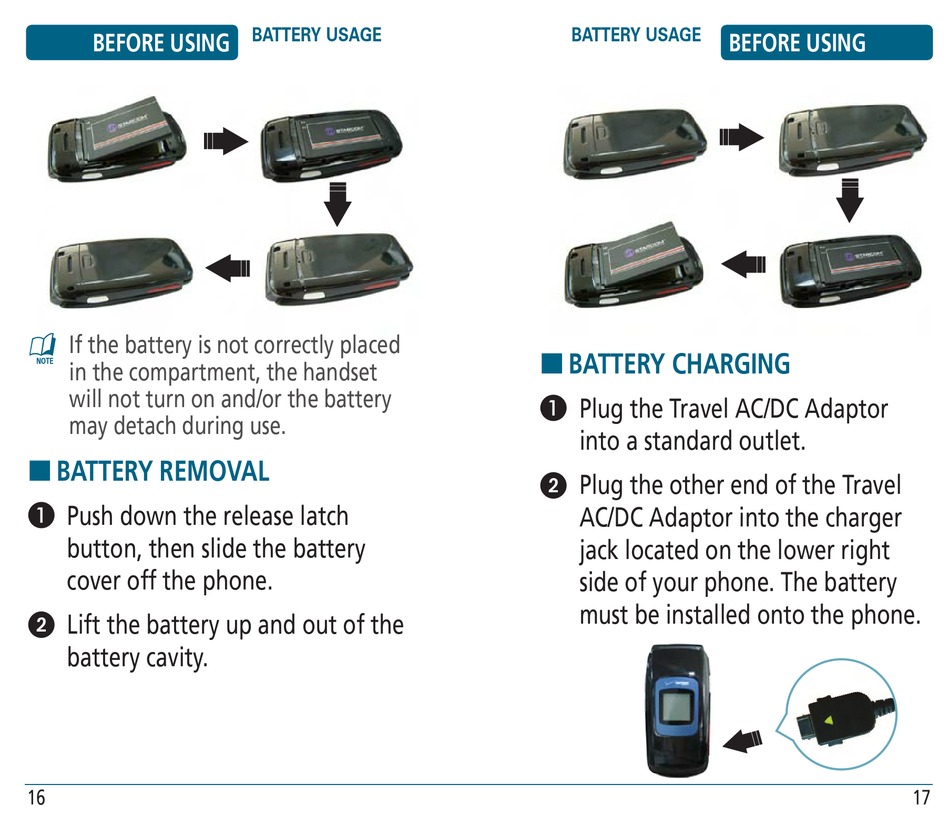 BEFORE USING BATTERY USAGE

NOTE If the battery is not correctly placed in the compartment, the handset will not turn on and/or the battery may detach during use.

■ BATTERY REMOVAL

❶ Push down the release latch button, then slide the battery cover off the phone.

❷ Lift the battery up and out of the battery cavity.

16

BATTERY USAGE BEFORE USING

■ BATTERY CHARGING

❶ Plug the Travel AC/DC Adaptor into a standard outlet.

❷ Plug the other end of the Travel AC/DC Adaptor into the charger jack located on the lower right side of your phone. The battery must be installed onto the phone.

17