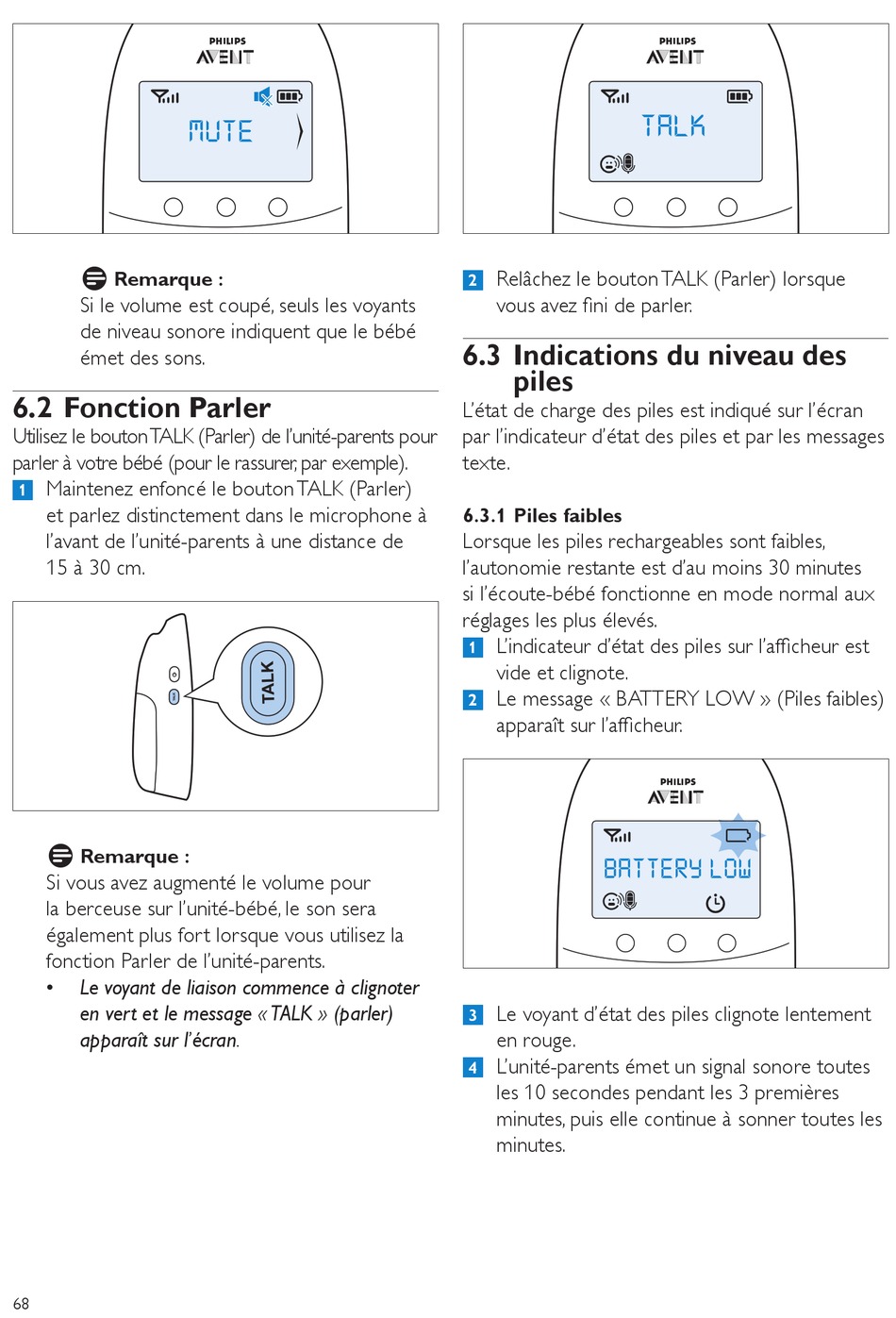 PHILIPS
AVENT
MUTE

Remarque :
Si le volume est coupé, seuls les voyants de niveau sonore indiquent que le bébé émet des sons.

6.2 Fonction Parler
Utilisez le bouton TALK (Parler) de l'unité-parents pour parler à votre bébé (pour le rassurer, par exemple).
1 Maintenez enfoncé le bouton TALK (Parler) et parlez distinctement dans le microphone à l'avant de l'unité-parents à une distance de 15 à 30 cm.

TALK

Remarque :
Si vous avez augmenté le volume pour la berceuse sur l'unité-bébé, le son sera également plus fort lorsque vous utilisez la fonction Parler de l'unité-parents.
• Le voyant de liaison commence à clignoter en vert et le message « TALK » (parler) apparaît sur l'écran.

PHILIPS
AVENT
TALK

2 Relâchez le bouton TALK (Parler) lorsque vous avez fini de parler.

6.3 Indications du niveau des piles
L'état de charge des piles est indiqué sur l'écran par l'indicateur d'état des piles et par les messages texte.

6.3.1 Piles faibles
Lorsque les piles rechargeables sont faibles, l'autonomie restante est d'au moins 30 minutes si l'écoute-bébé fonctionne en mode normal aux réglages les plus élevés.
1 L'indicateur d'état des piles sur l'afficheur est vide et clignote.
2 Le message « BATTERY LOW » (Piles faibles) apparaît sur l'afficheur.

PHILIPS
AVENT
BATTERY LOW

3 Le voyant d'état des piles clignote lentement en rouge.
4 L'unité-parents émet un signal sonore toutes les 10 secondes pendant les 3 premières minutes, puis elle continue à sonner toutes les minutes.

68