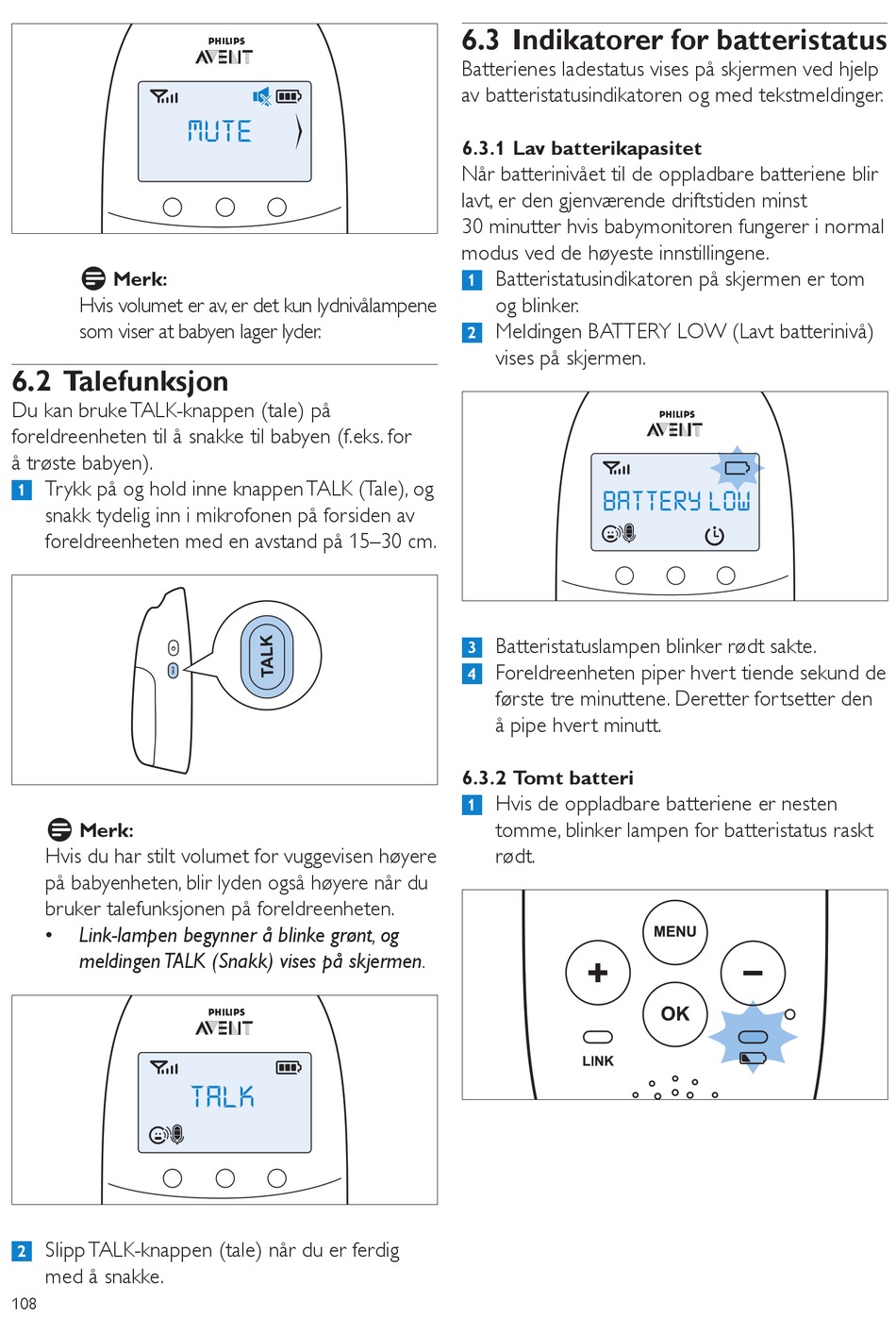 PHILIPS
AVENT
MUTE

Merk:
Hvis volumet er av, er det kun lydnivålampene som viser at babyen lager lyder.

6.2 Talefunksjon
Du kan bruke TALK-knappen (tale) på foreldreenheten til å snakke til babyen (f.eks. for å trøste babyen).
1 Trykk på og hold inne knappen TALK (Tale), og snakk tydelig inn i mikrofonen på forsiden av foreldreenheten med en avstand på 15–30 cm.

TALK

Merk:
Hvis du har stilt volumet for vuggevisen høyere på babyenheten, blir lyden også høyere når du bruker talefunksjonen på foreldreenheten.
• Link-lampen begynner å blinke grønt, og meldingen TALK (Snakk) vises på skjermen.

PHILIPS
AVENT
TALK

2 Slipp TALK-knappen (tale) når du er ferdig med å snakke.

108

6.3 Indikatorer for batteristatus
Batterienes ladestatus vises på skjermen ved hjelp av batteristatusindikatoren og med tekstmeldinger.

6.3.1 Lav batterikapasitet
Når batterinivået til de oppladbare batteriene blir lavt, er den gjenværende driftstiden minst 30 minutter hvis babymonitoren fungerer i normal modus ved de høyeste innstillingene.
1 Batteristatusindikatoren på skjermen er tom og blinker.
2 Meldingen BATTERY LOW (Lavt batterinivå) vises på skjermen.

PHILIPS
AVENT
BATTERY LOW

3 Batteristatuslampen blinker rødt sakte.
4 Foreldreenheten piper hvert tiende sekund de første tre minuttene. Deretter fortsetter den å pipe hvert minutt.

6.3.2 Tomt batteri
1 Hvis de oppladbare batteriene er nesten tomme, blinker lampen for batteristatus raskt rødt.

MENU
+
−
OK
LINK