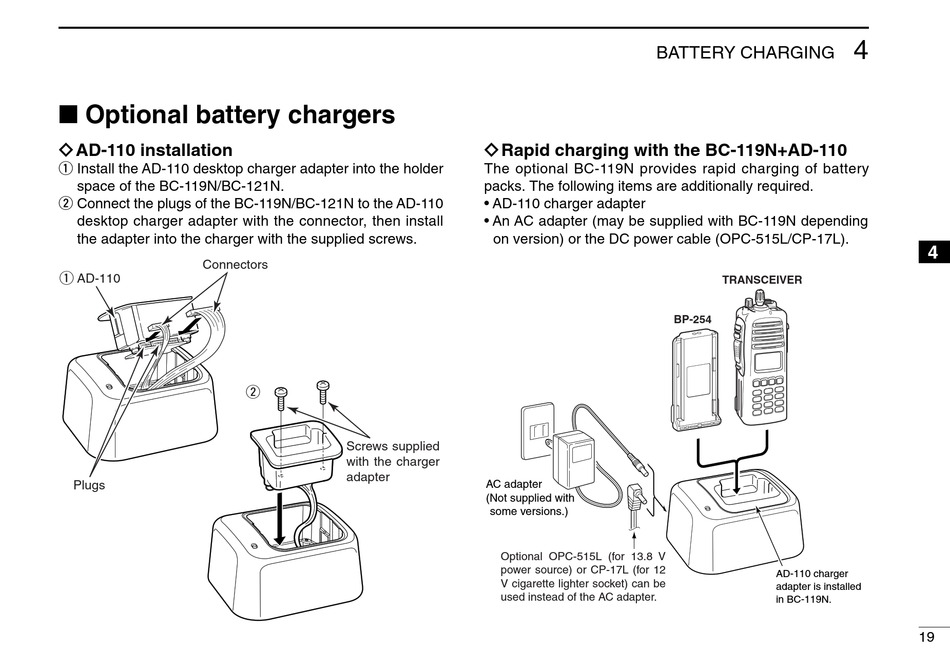 BATTERY CHARGING 4

■ Optional battery chargers

◇ AD-110 installation

① Install the AD-110 desktop charger adapter into the holder space of the BC-119N/BC-121N.

② Connect the plugs of the BC-119N/BC-121N to the AD-110 desktop charger adapter with the connector, then install the adapter into the charger with the supplied screws.

① AD-110

Connectors

Plugs

②

Screws supplied with the charger adapter

◇ Rapid charging with the BC-119N+AD-110

The optional BC-119N provides rapid charging of battery packs. The following items are additionally required.

• AD-110 charger adapter

• An AC adapter (may be supplied with BC-119N depending on version) or the DC power cable (OPC-515L/CP-17L).

4

TRANSCEIVER

BP-254

AC adapter (Not supplied with some versions.)

Optional OPC-515L (for 13.8 V power source) or CP-17L (for 12 V cigarette lighter socket) can be used instead of the AC adapter.

AD-110 charger adapter is installed in BC-119N.

19