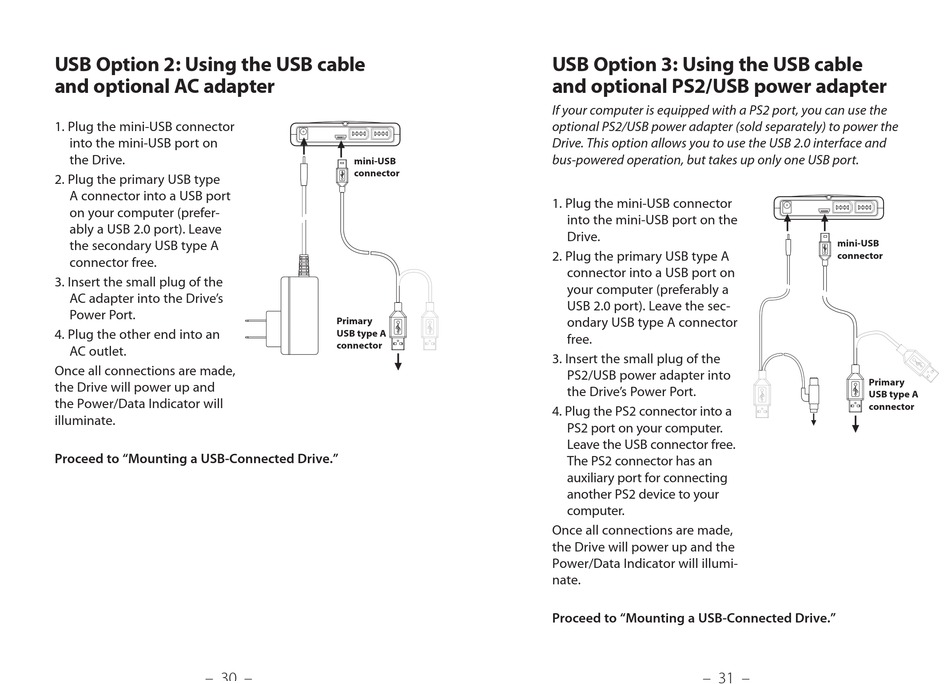 USB Option 2: Using the USB cable and optional AC adapter

1. Plug the mini-USB connector into the mini-USB port on the Drive.
2. Plug the primary USB type A connector into a USB port on your computer (preferably a USB 2.0 port). Leave the secondary USB type A connector free.
3. Insert the small plug of the AC adapter into the Drive's Power Port.
4. Plug the other end into an AC outlet.

Once all connections are made, the Drive will power up and the Power/Data Indicator will illuminate.

mini-USB connector

Primary USB type A connector

Proceed to "Mounting a USB-Connected Drive."

– 30 –

USB Option 3: Using the USB cable and optional PS2/USB power adapter

If your computer is equipped with a PS2 port, you can use the optional PS2/USB power adapter (sold separately) to power the Drive. This option allows you to use the USB 2.0 interface and bus-powered operation, but takes up only one USB port.

1. Plug the mini-USB connector into the mini-USB port on the Drive.
2. Plug the primary USB type A connector into a USB port on your computer (preferably a USB 2.0 port). Leave the secondary USB type A connector free.
3. Insert the small plug of the PS2/USB power adapter into the Drive's Power Port.
4. Plug the PS2 connector into a PS2 port on your computer. Leave the USB connector free. The PS2 connector has an auxiliary port for connecting another PS2 device to your computer.

Once all connections are made, the Drive will power up and the Power/Data Indicator will illuminate.

mini-USB connector

Primary USB type A connector

Proceed to "Mounting a USB-Connected Drive."

– 31 –