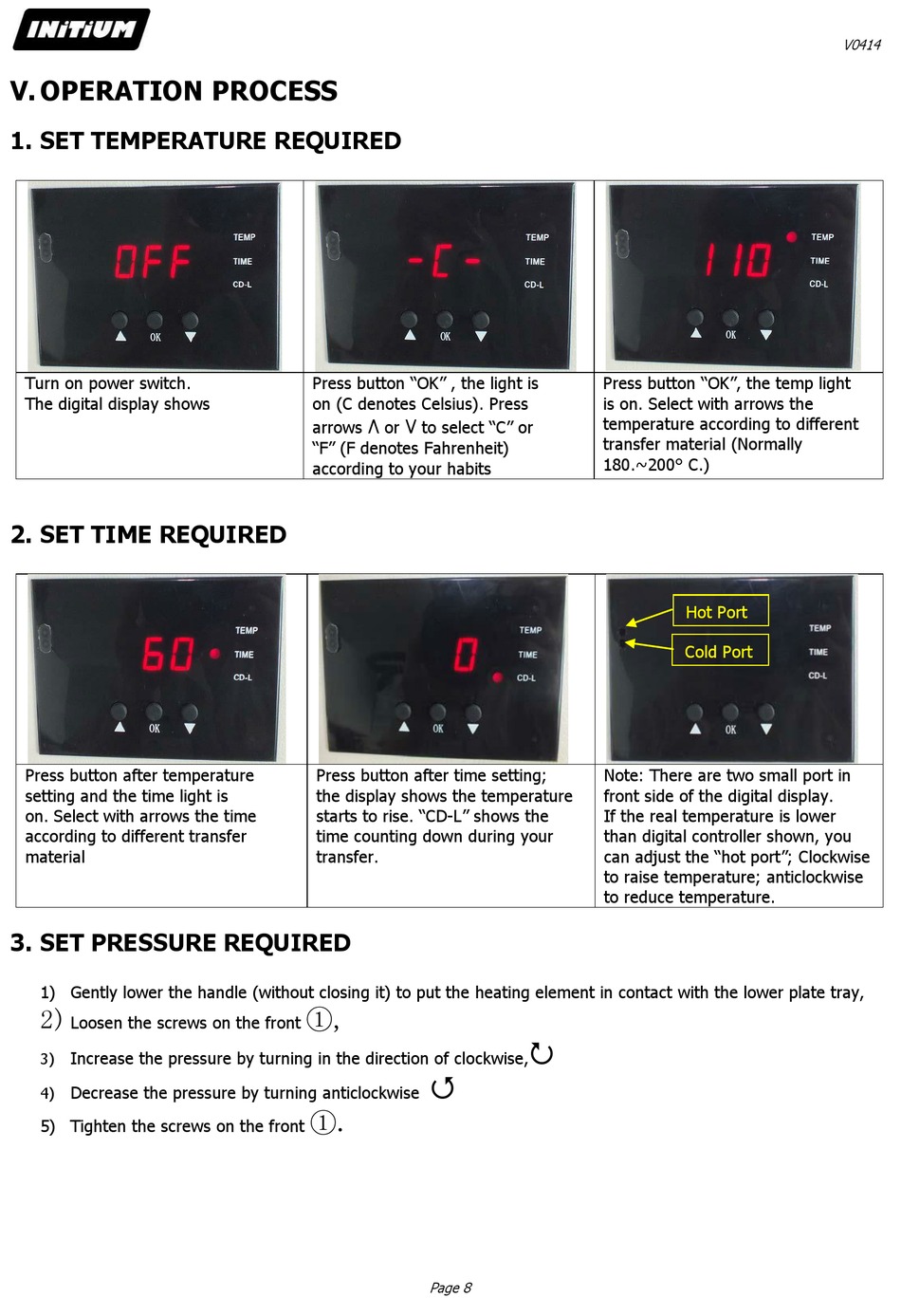 INITIUM

V0414

V. OPERATION PROCESS

1. SET TEMPERATURE REQUIRED

| OFF TEMP TIME CD-L OK | -C- TEMP TIME CD-L OK | 110 TEMP TIME CD-L OK |
|---|---|---|
| Turn on power switch. The digital display shows | Press button “OK” , the light is on (C denotes Celsius). Press arrows Λ or V to select “C” or “F” (F denotes Fahrenheit) according to your habits | Press button “OK”, the temp light is on. Select with arrows the temperature according to different transfer material (Normally 180.~200° C.) |

2. SET TIME REQUIRED

| 60 TEMP TIME CD-L OK | 0 TEMP TIME CD-L OK | Hot Port Cold Port TEMP TIME CD-L OK |
|---|---|---|
| Press button after temperature setting and the time light is on. Select with arrows the time according to different transfer material | Press button after time setting; the display shows the temperature starts to rise. “CD-L” shows the time counting down during your transfer. | Note: There are two small port in front side of the digital display. If the real temperature is lower than digital controller shown, you can adjust the “hot port”; Clockwise to raise temperature; anticlockwise to reduce temperature. |

3. SET PRESSURE REQUIRED

1) Gently lower the handle (without closing it) to put the heating element in contact with the lower plate tray,

2) Loosen the screws on the front ①,

3) Increase the pressure by turning in the direction of clockwise,↻

4) Decrease the pressure by turning anticlockwise ↺

5) Tighten the screws on the front ①.

Page 8